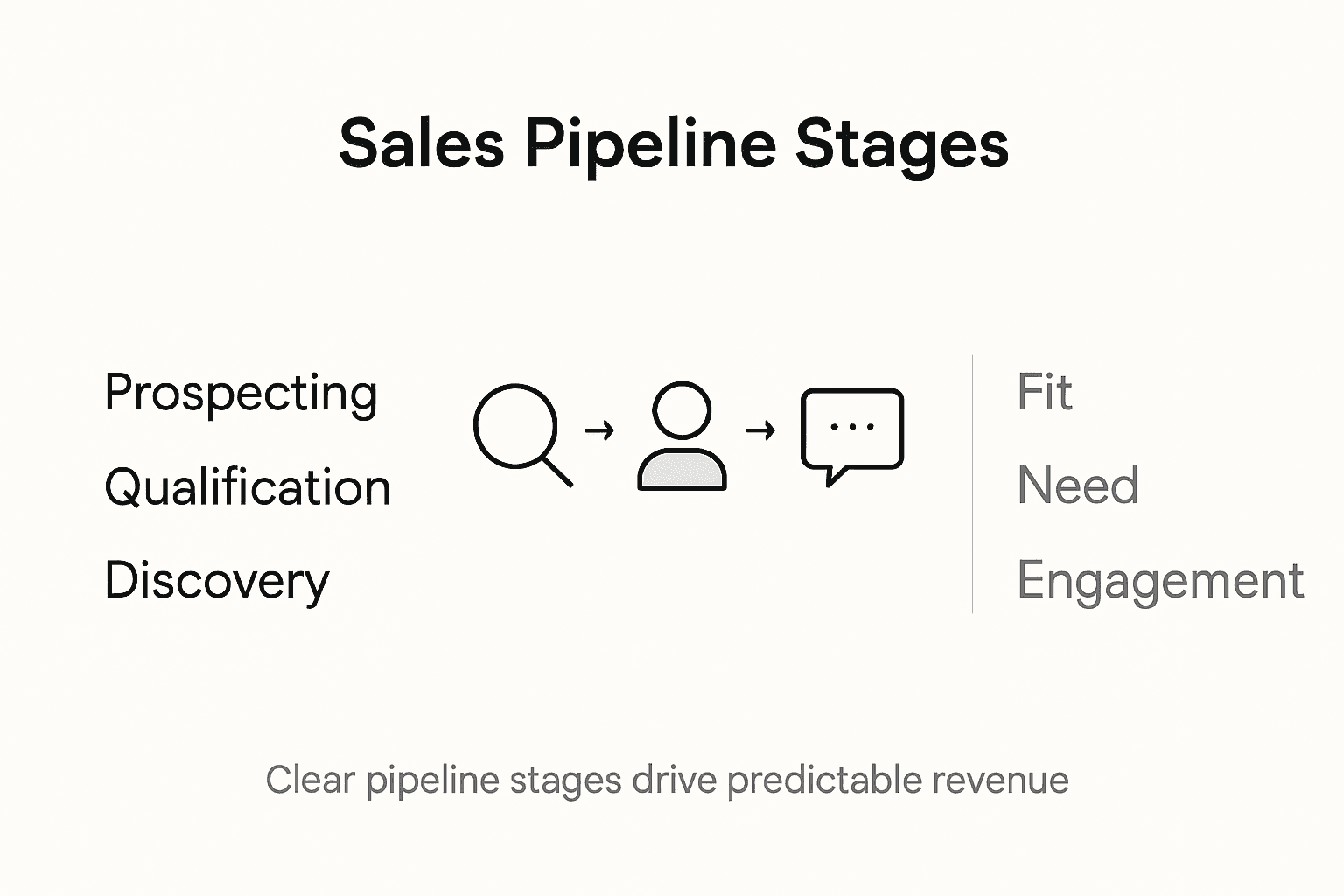 Sales Pipeline Stages

Prospecting
Qualification
Discovery

Fit
Need
Engagement

Clear pipeline stages drive predictable revenue