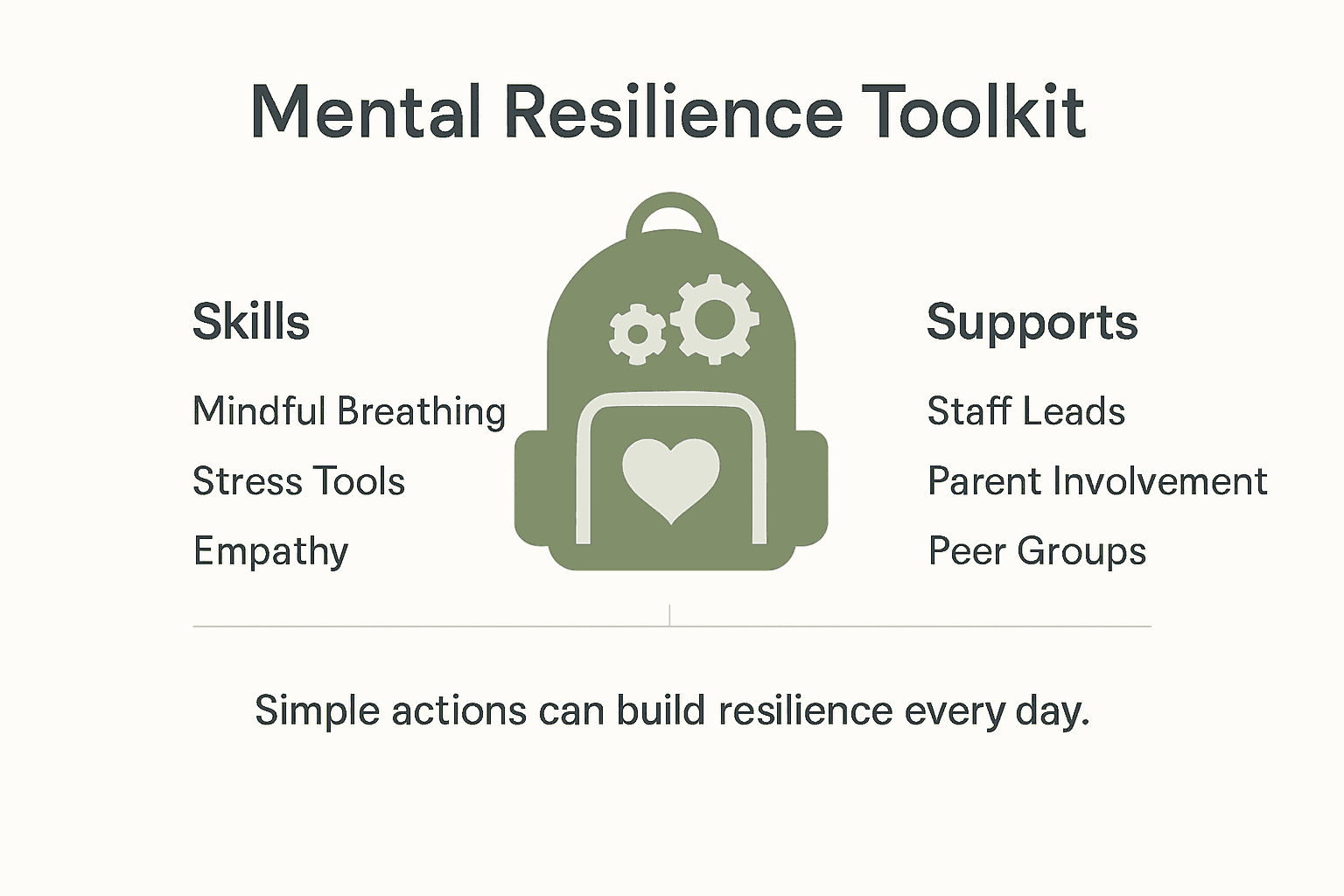 Mental Resilience Toolkit

Skills

Mindful Breathing

Stress Tools

Empathy

Supports

Staff Leads

Parent Involvement

Peer Groups

Simple actions can build resilience every day.