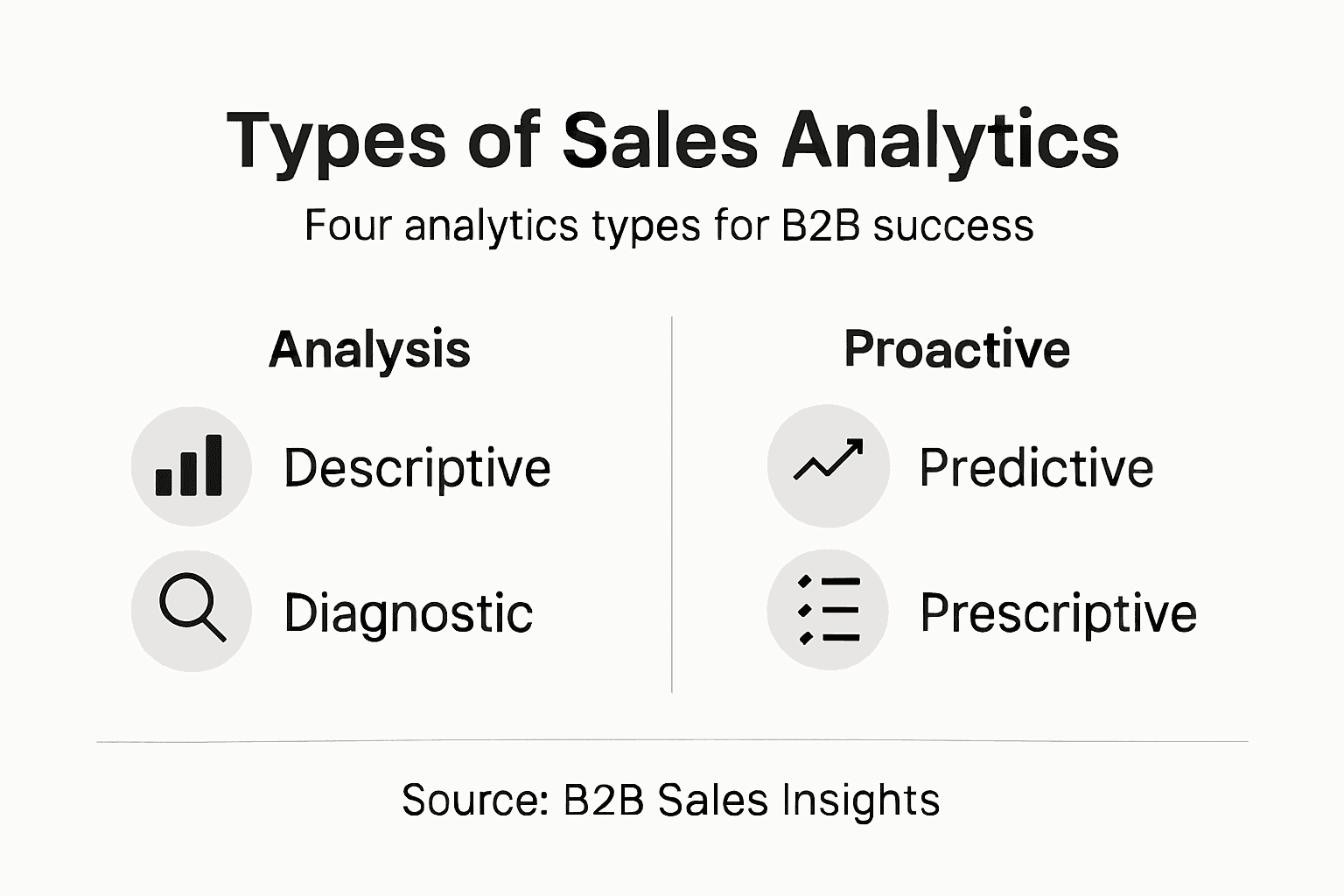 Types of Sales Analytics

Four analytics types for B2B success

Analysis

Descriptive

Diagnostic

Proactive

Predictive

Prescriptive

Source: B2B Sales Insights