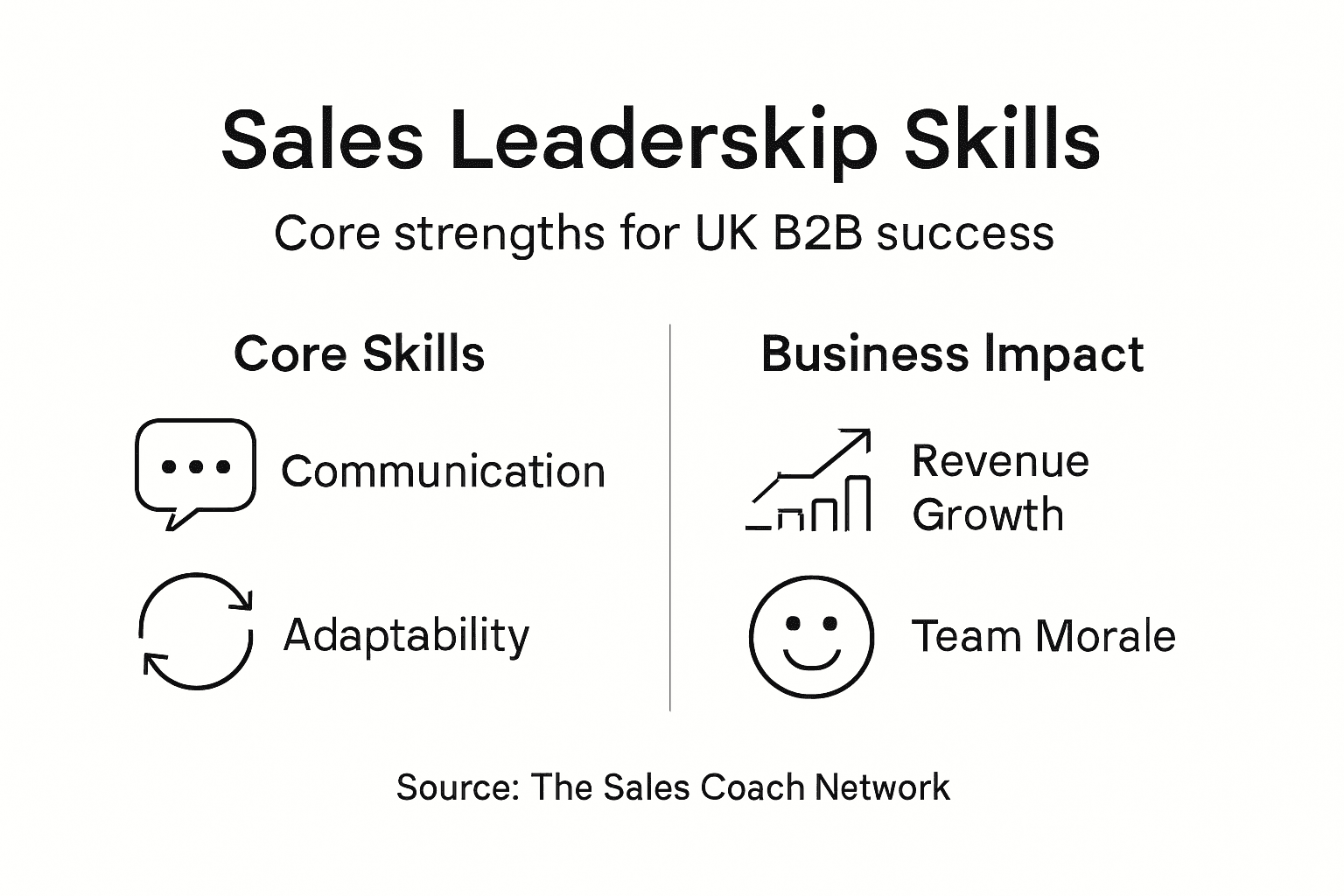 Sales Leaderskip Skills

Core strengths for UK B2B success

Core Skills

Communication

Adaptability

Business Impact

Revenue Growth

Team Morale

Source: The Sales Coach Network