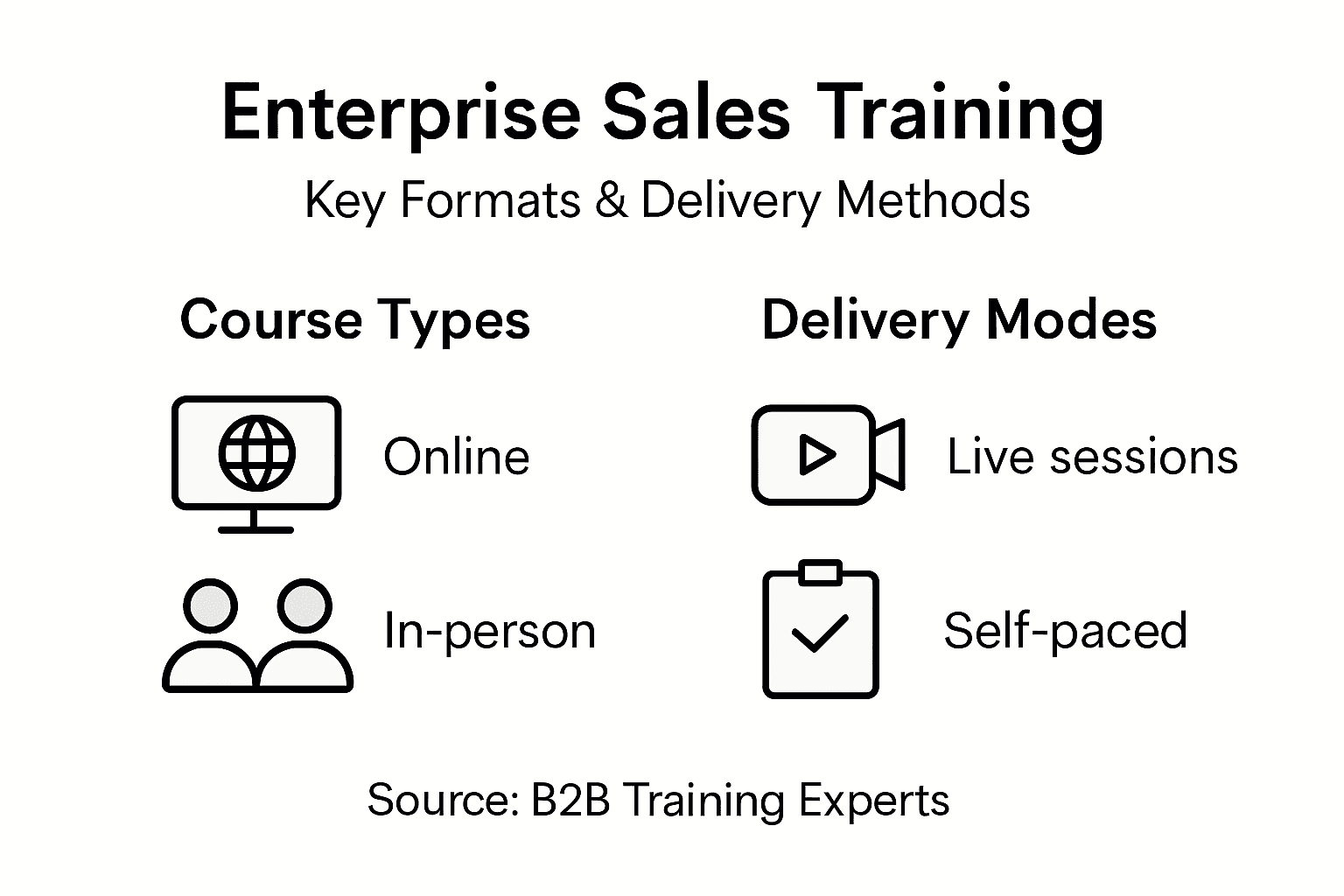 Enterprise Sales Training

Key Formats & Delivery Methods

Course Types

Online

In-person

Delivery Modes

Live sessions

Self-paced

Source: B2B Training Experts