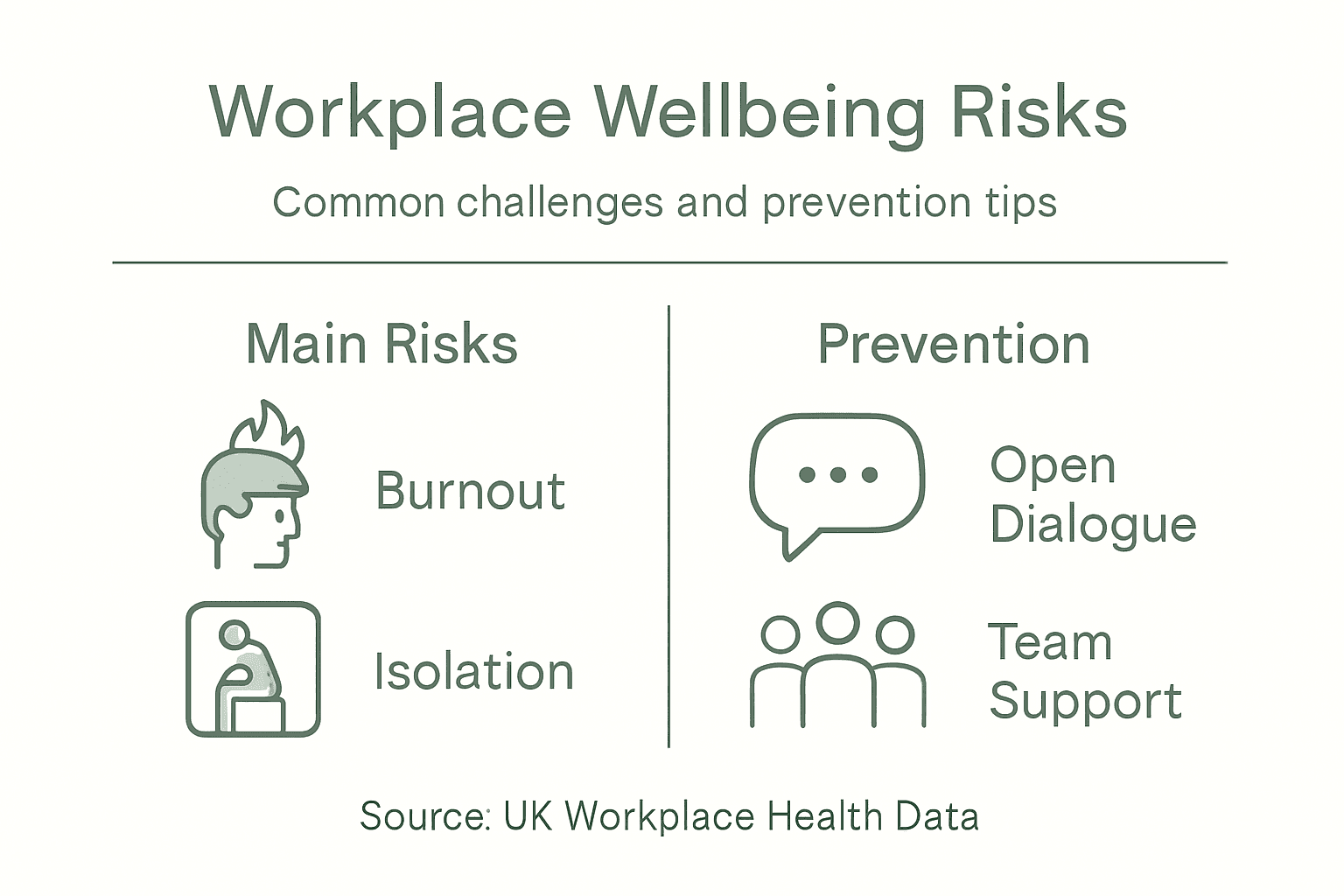 Workplace Wellbeing Risks

Common challenges and prevention tips

Main Risks

Burnout

Isolation

Prevention

Open Dialogue

Team Support

Source: UK Workplace Health Data