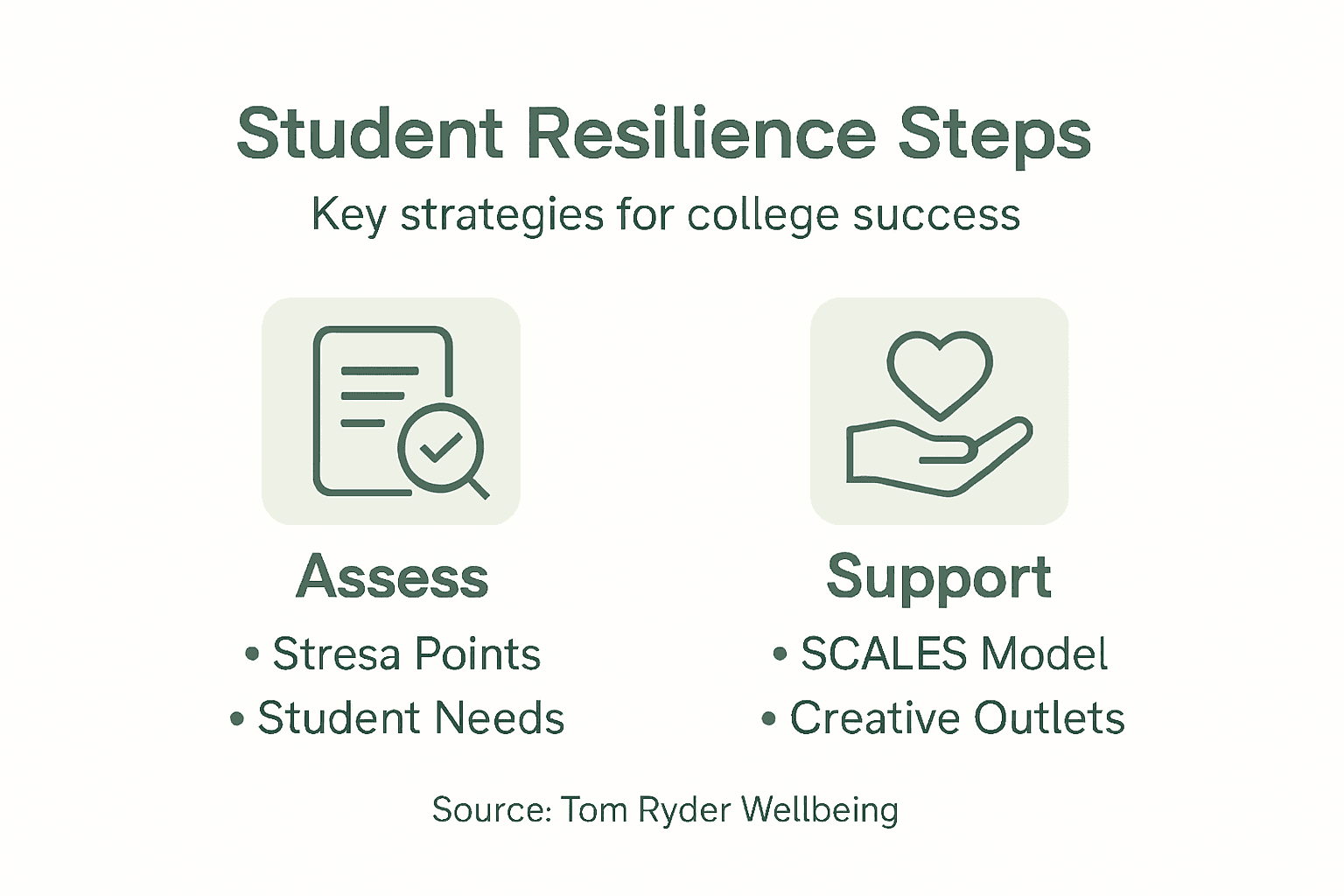 Student Resilience Steps

Key strategies for college success

Assess

• Stresa Points
• Student Needs

Support

• SCALES Model
• Creative Outlets

Source: Tom Ryder Wellbeing