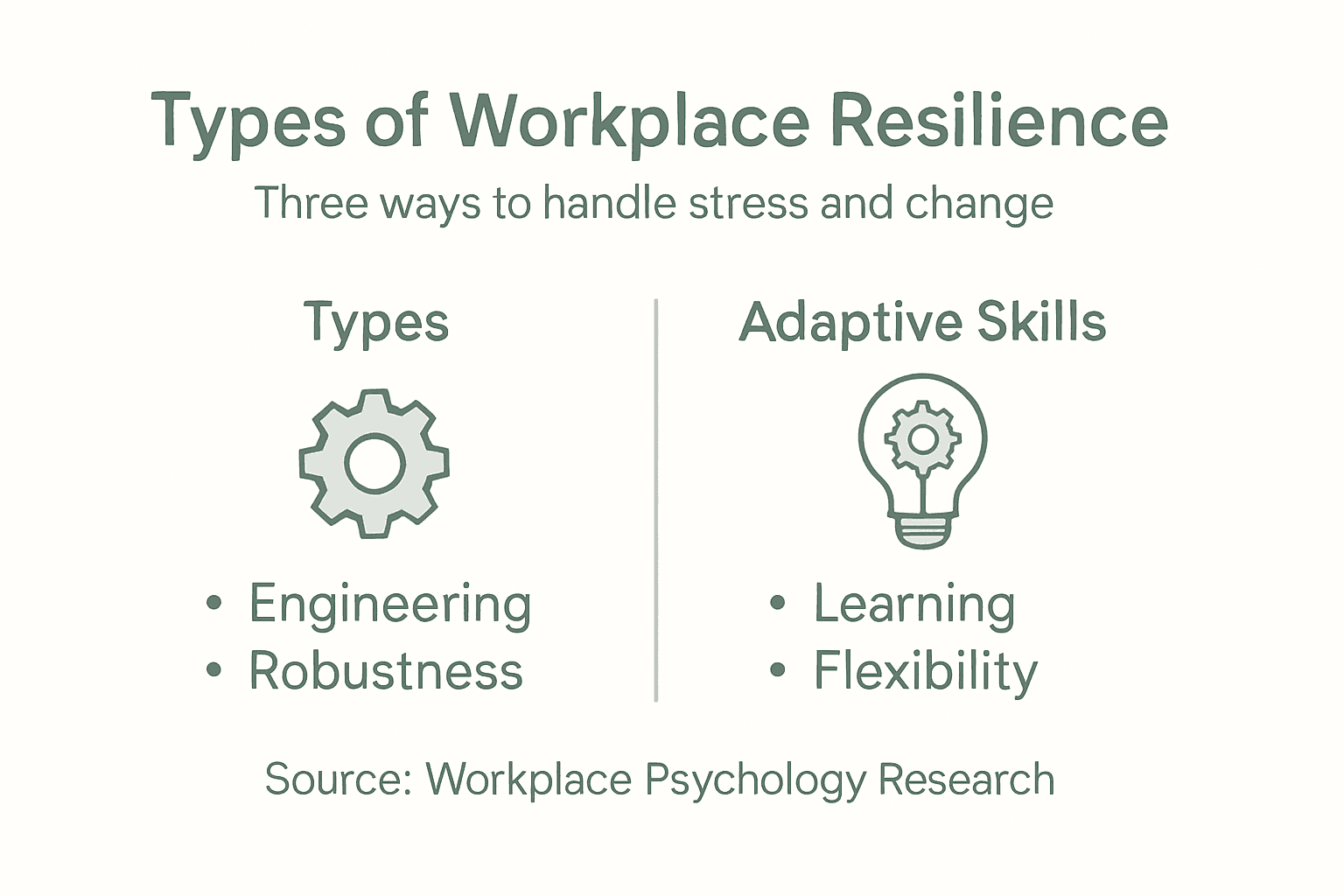 Types of Workplace Resilience

Three ways to handle stress and change

Types

• Engineering
• Robustness

Adaptive Skills

• Learning
• Flexibility

Source: Workplace Psychology Research