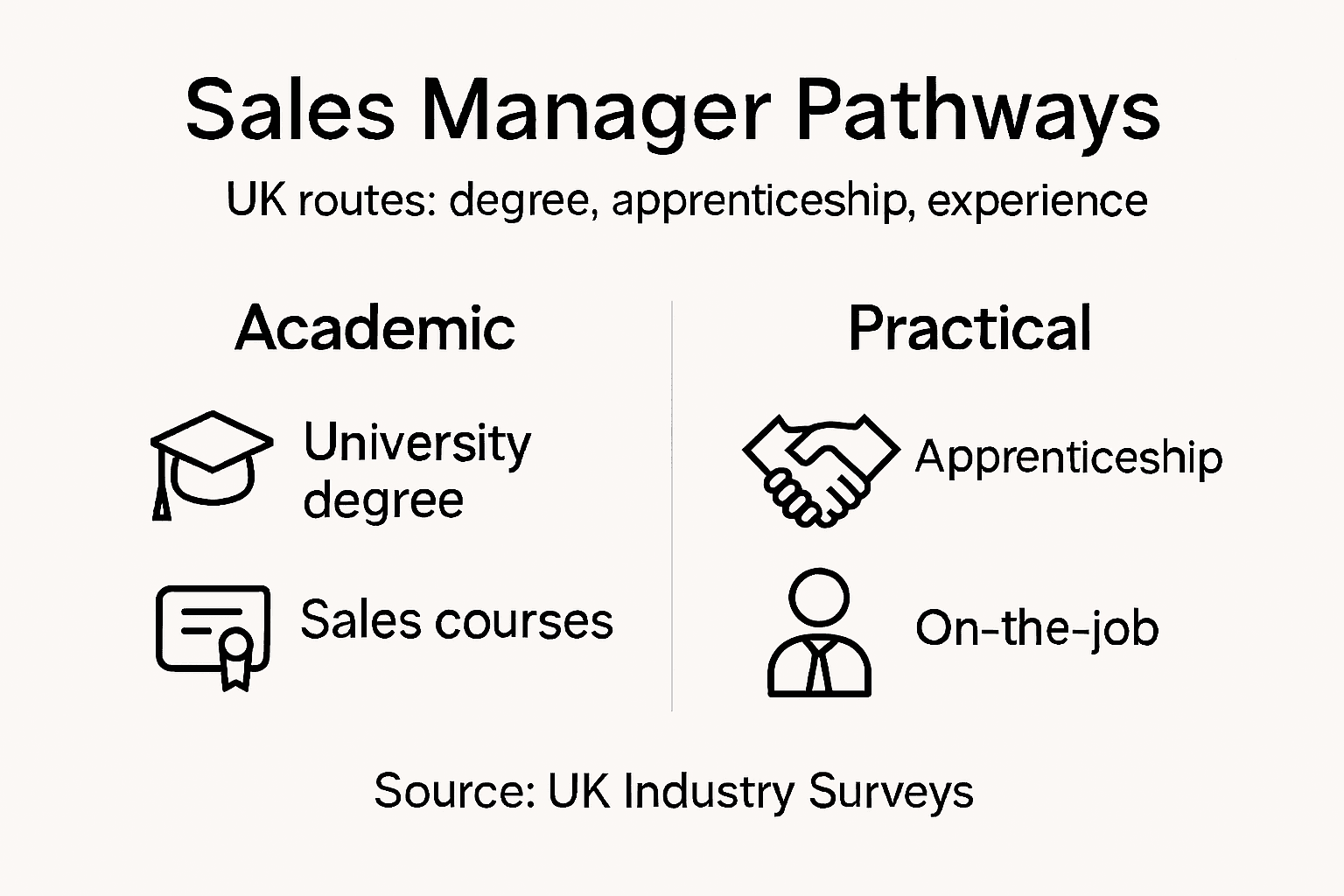 Sales Manager Pathways

UK routes: degree, apprenticeship, experience

Academic

University degree

Sales courses

Practical

Apprenticeship

On-the-job

Source: UK Industry Surveys