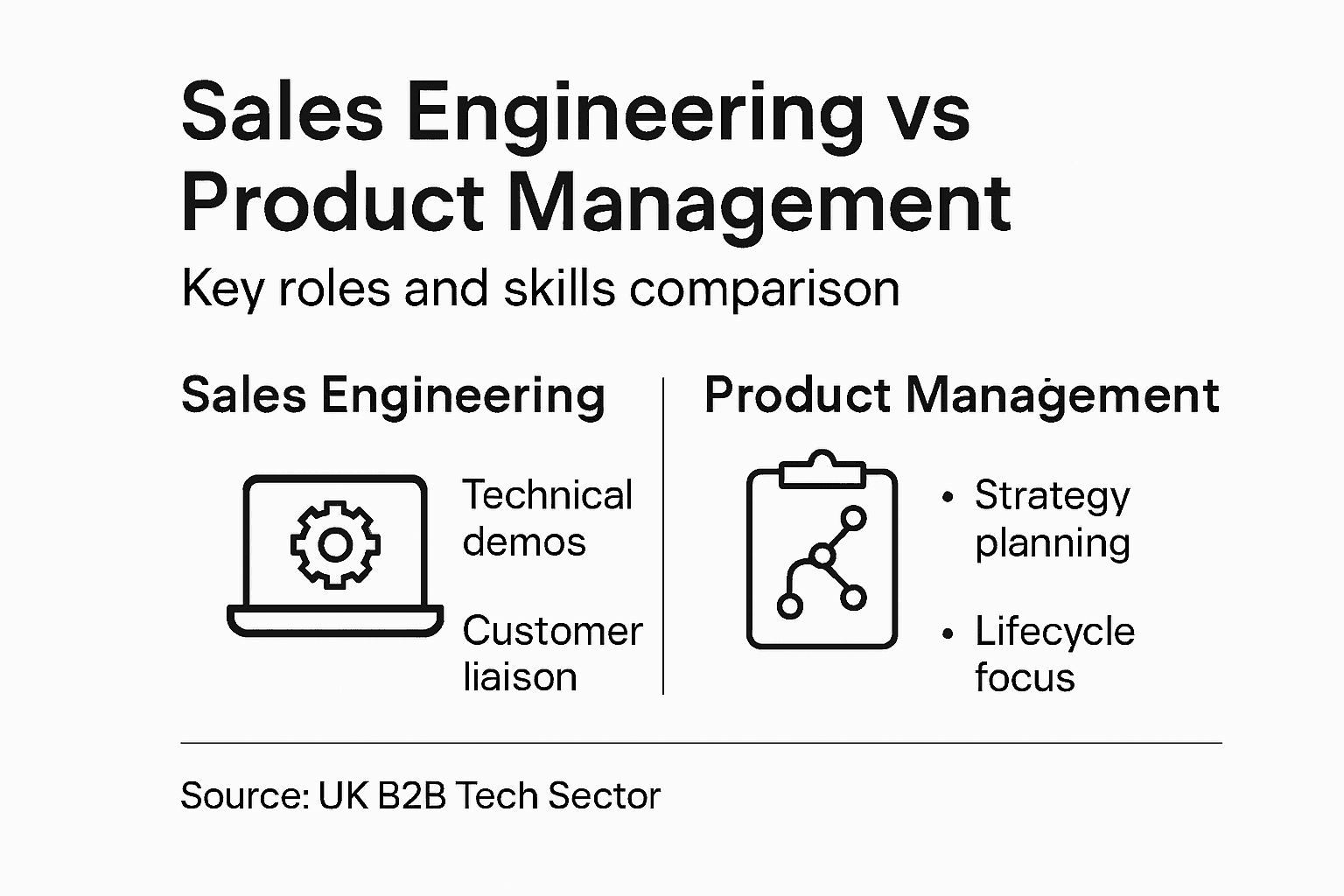 Sales Engineering vs Product Management

Key roles and skills comparison

Sales Engineering

Technical demos

Customer liaison

Product Management

• Strategy planning

• Lifecycle focus

Source: UK B2B Tech Sector