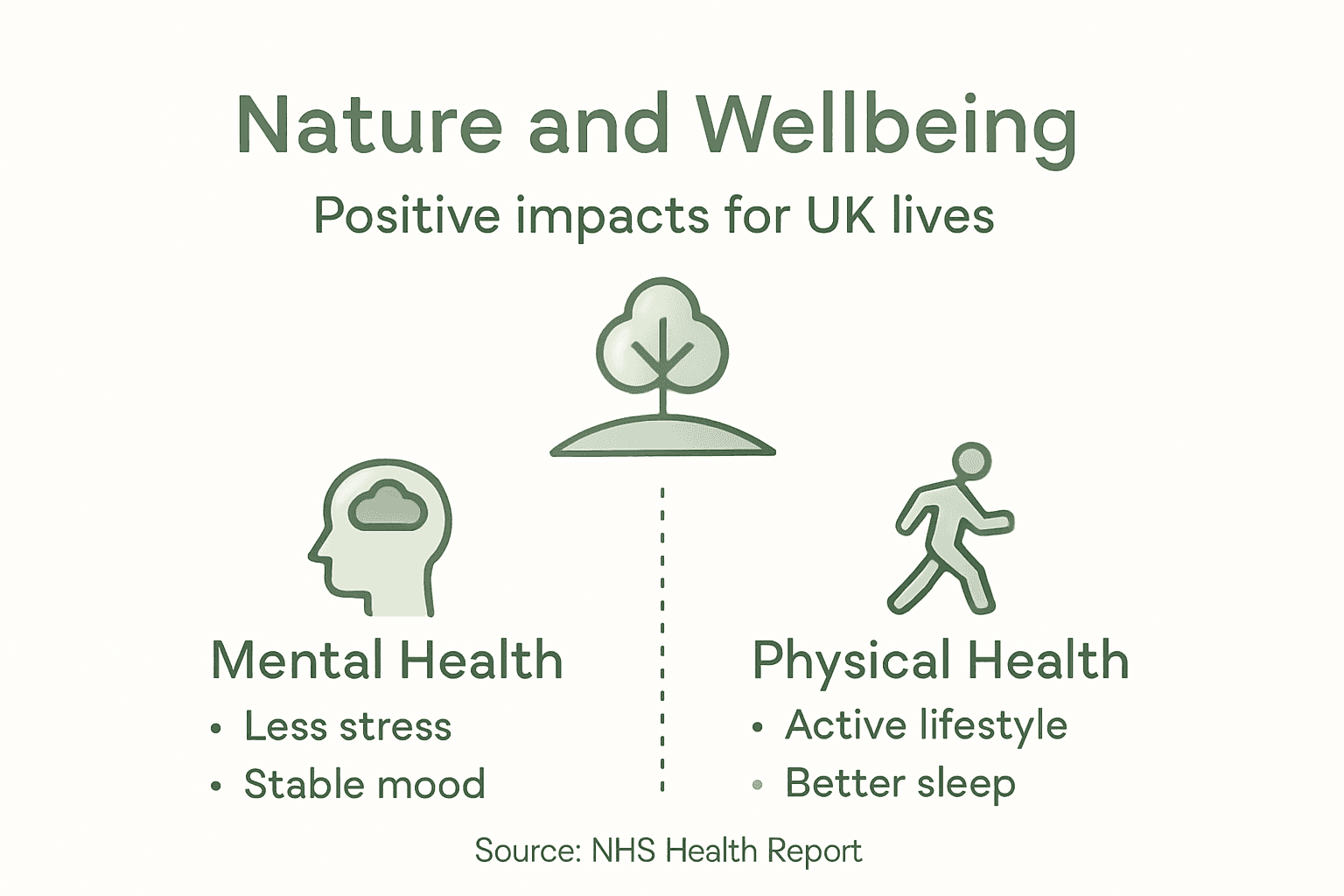 Nature and Wellbeing

Positive impacts for UK lives

Mental Health
• Less stress
• Stable mood

Physical Health
• Active lifestyle
• Better sleep

Source: NHS Health Report