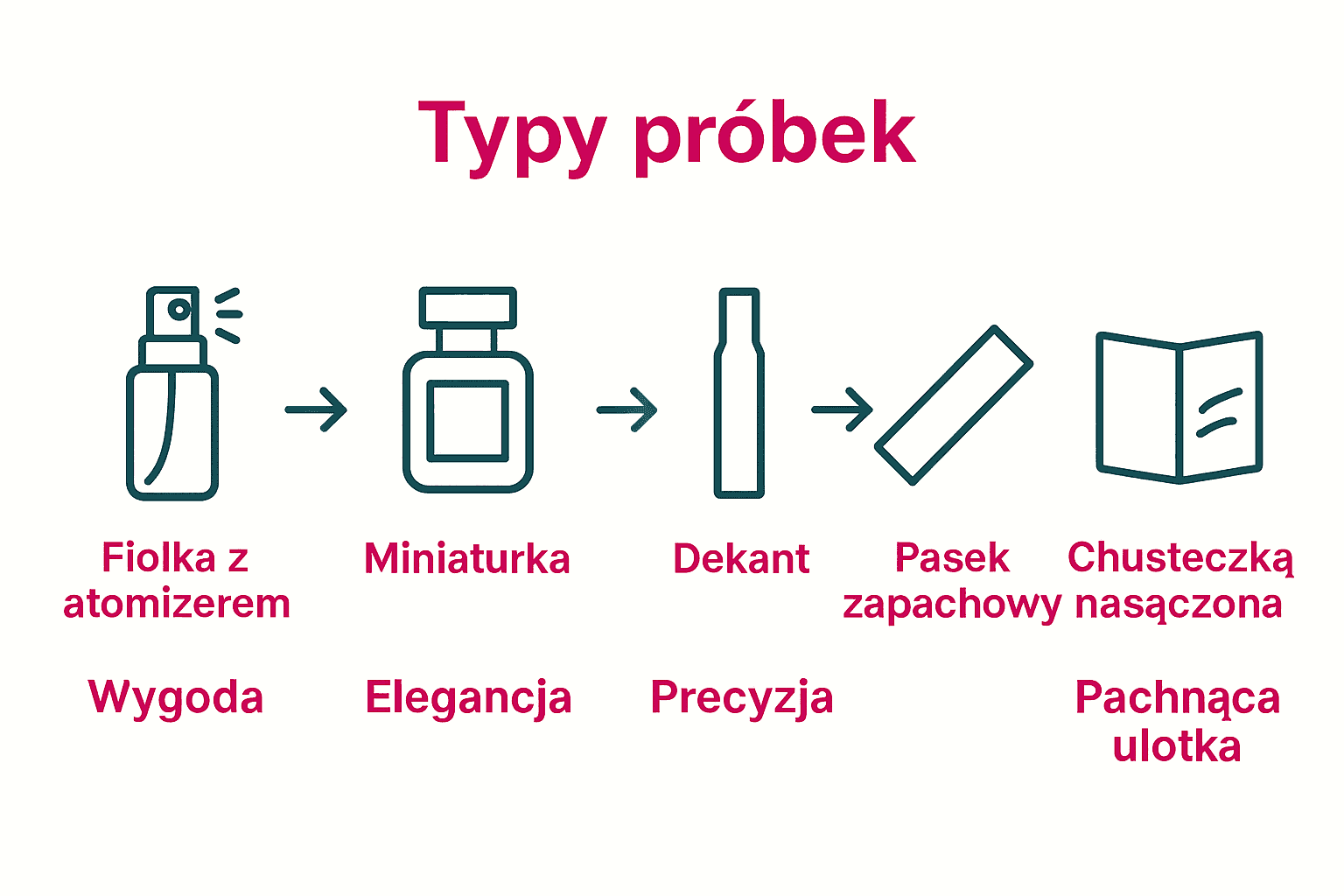 Typy próbek

Fiolka z atomizerem

Miniaturka

Dekant

Pasek zapachowy

Chusteczką nasączona

Wygoda

Elegancja

Precyzja

Pachnąca ulotka