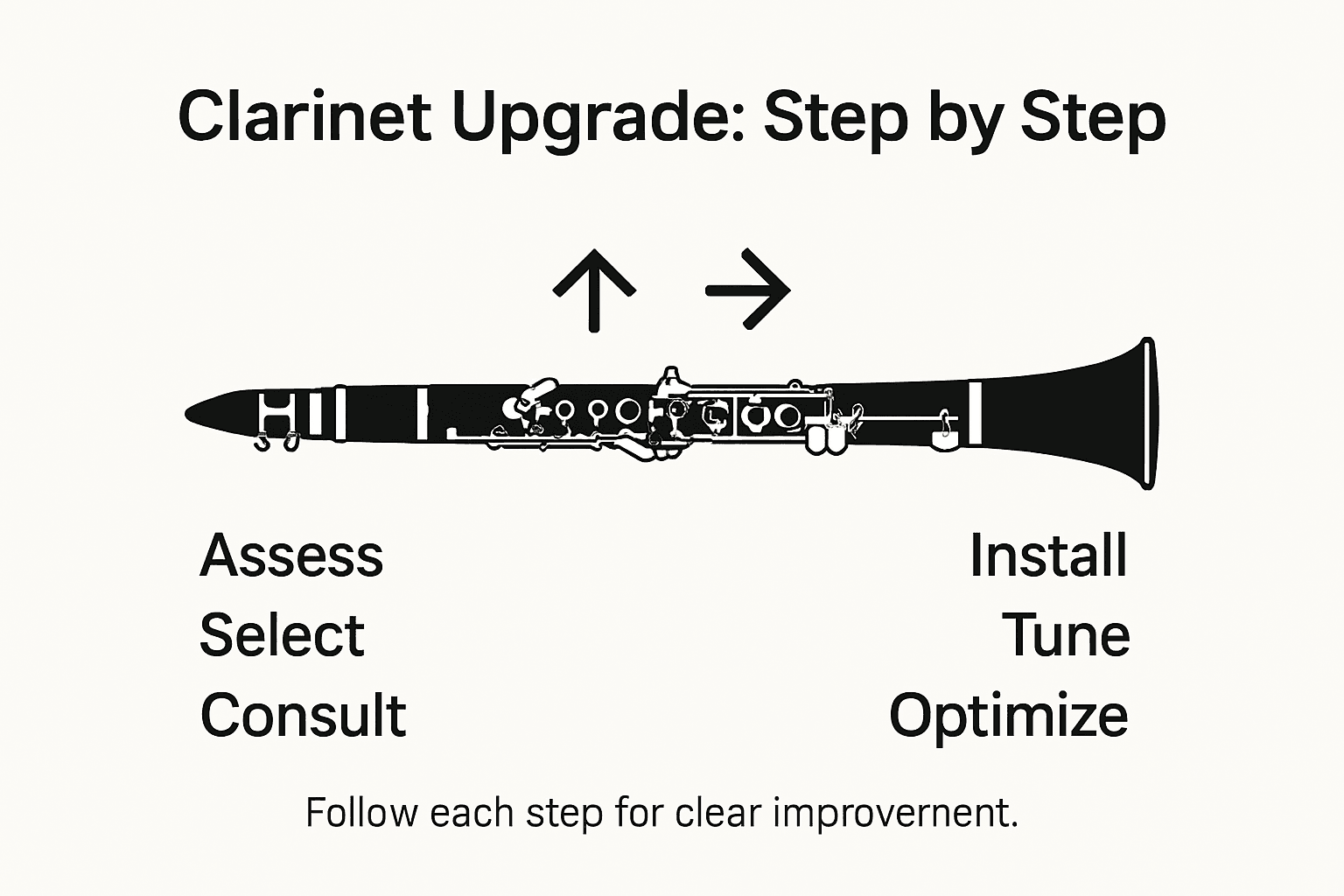 Clarinet Upgrade: Step by Step

Assess
Select
Consult

Install
Tune
Optimize

Follow each step for clear improvernent.