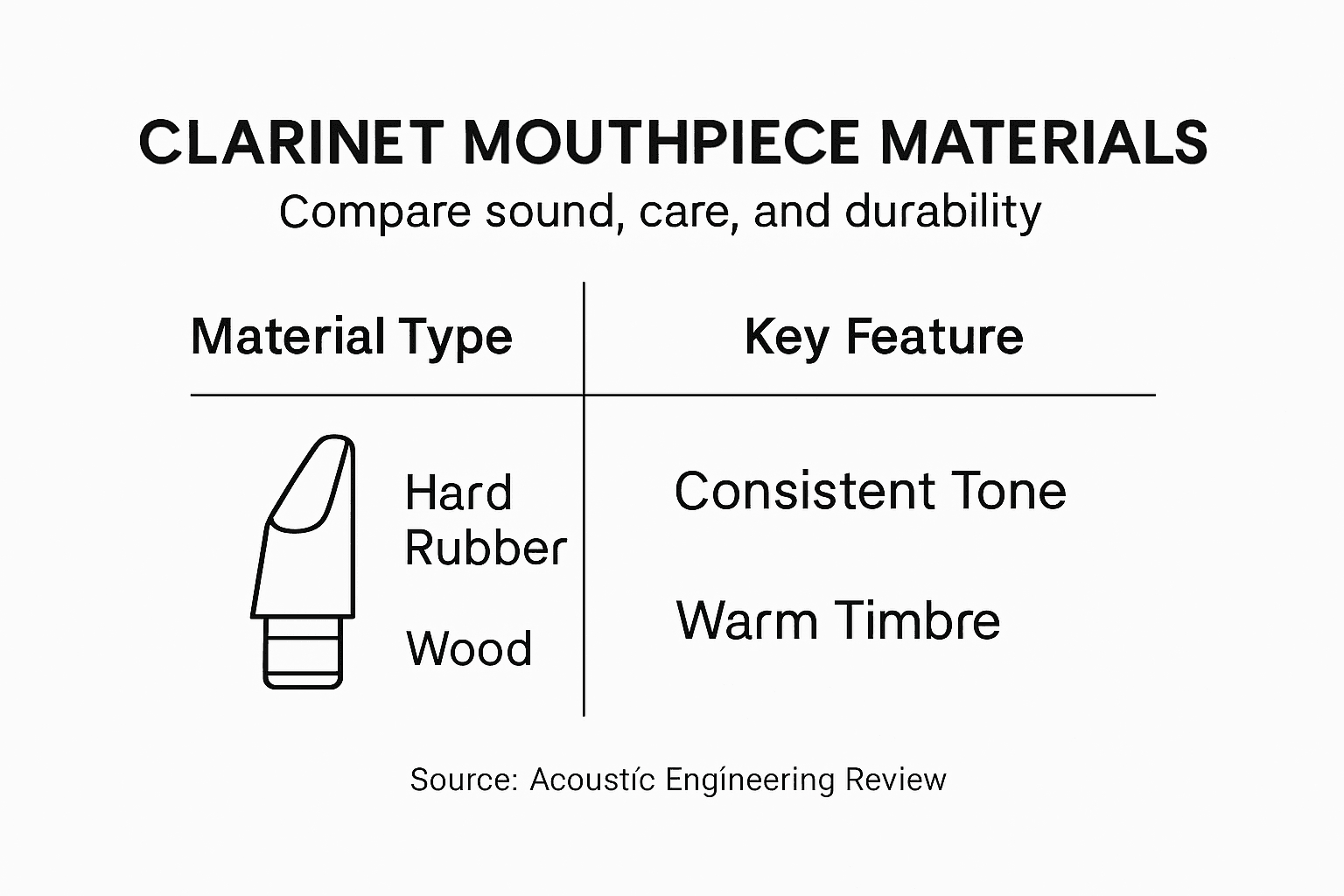 CLARINET MOUTHPIECE MATERIALS

Compare sound, care, and durability

| Material Type | Key Feature |
|---|---|
| Hard Rubber | Consistent Tone |
| Wood | Warm Timbre |

Source: Acoustíc Engíneering Review