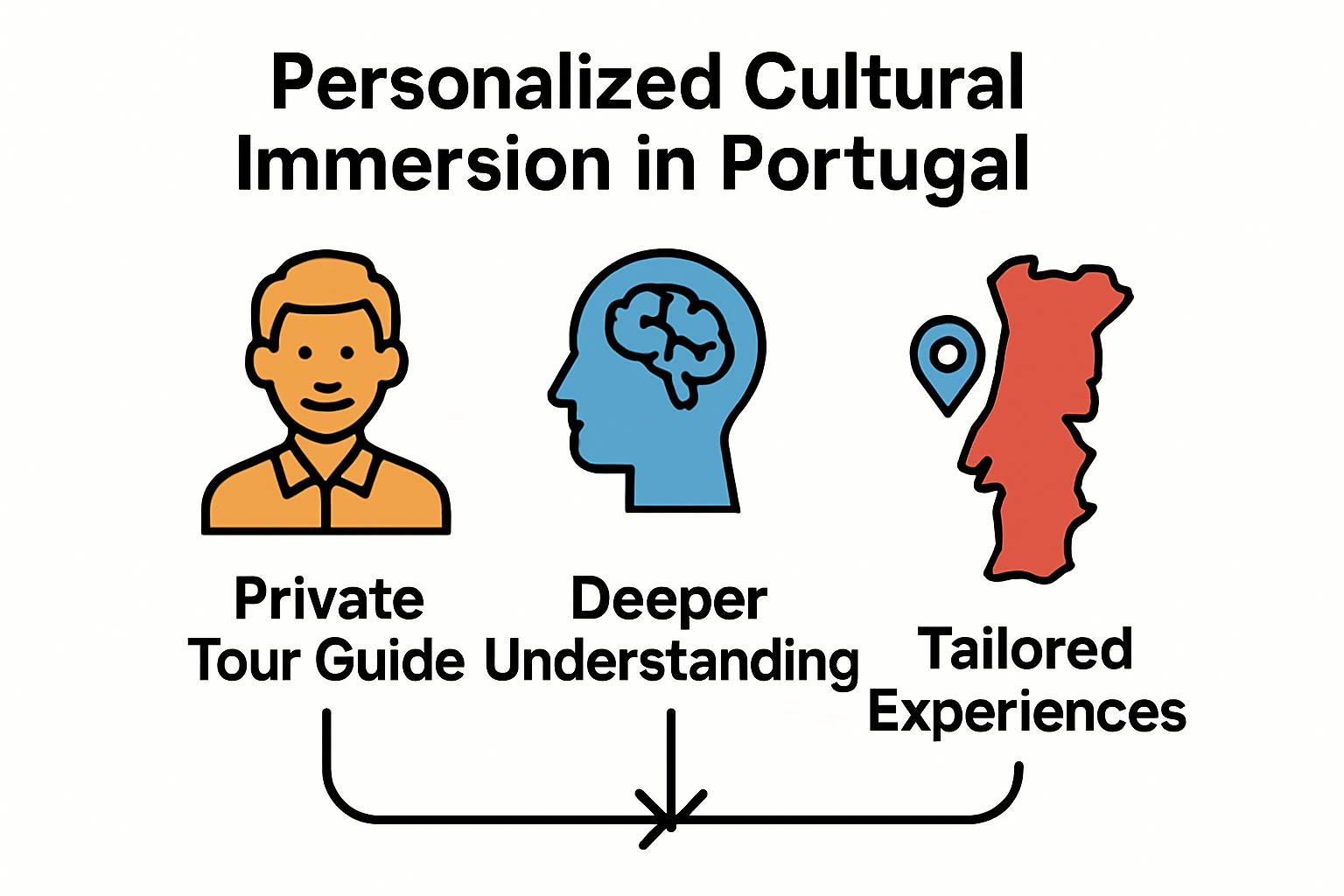 Personalized Cultural Immersion in Portugal

Private Tour Guide

Deeper Understanding

Tailored Experiences