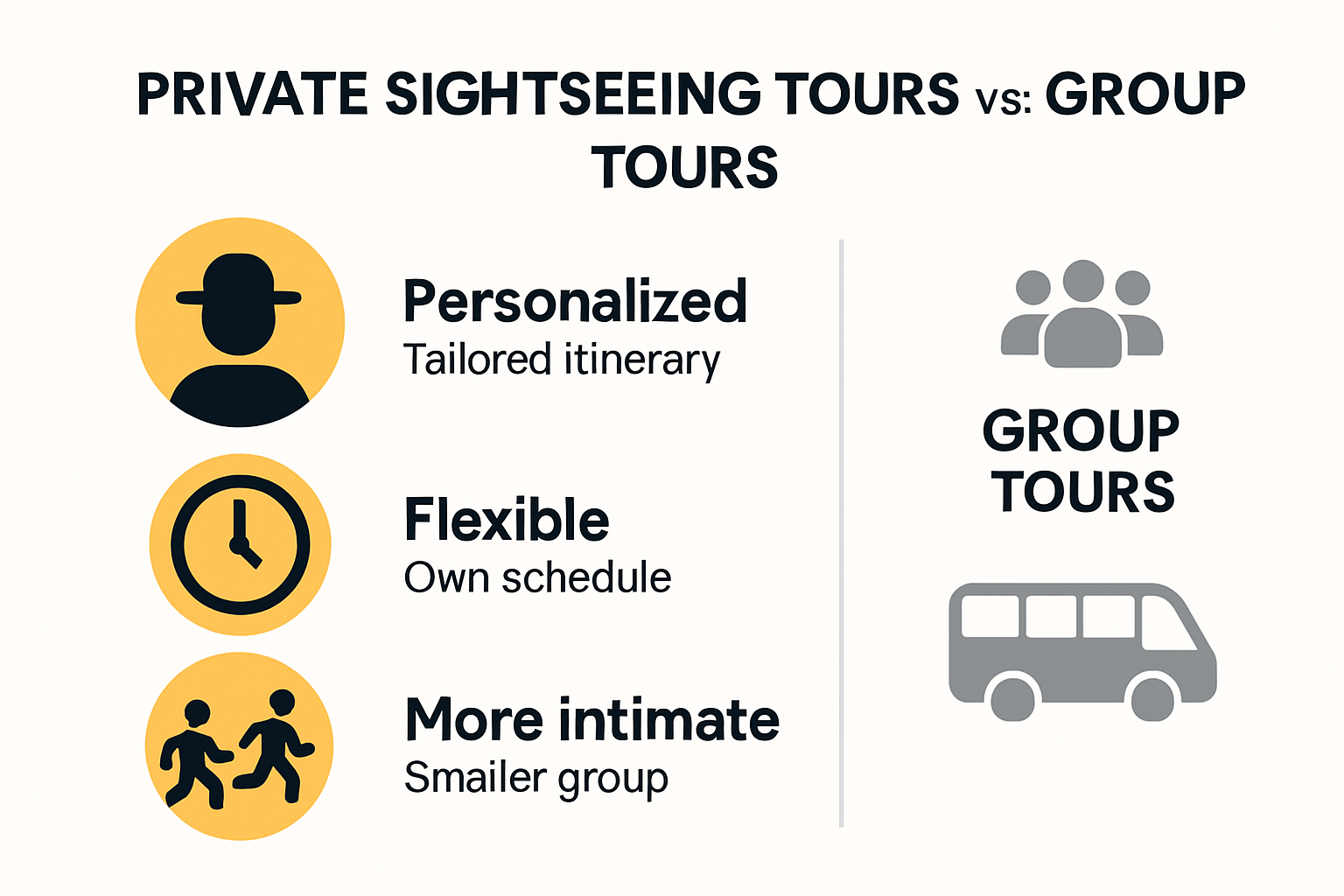 PRIVATE SIGHTSEEING TOURS vs: GROUP TOURS

Personalized
Tailored itinerary

Flexible
Own schedule

More intimate
Smailer group

GROUP TOURS