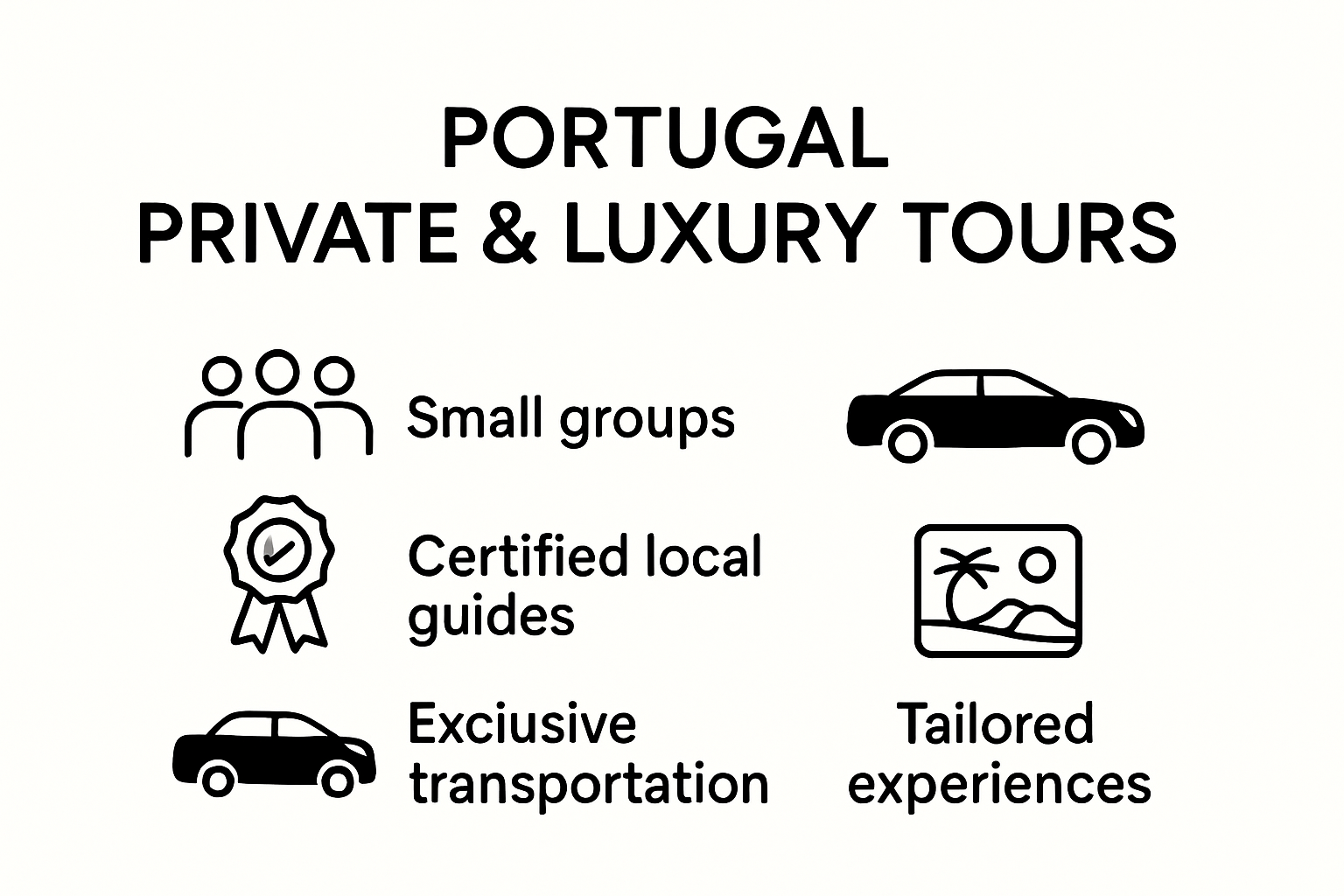 PORTUGAL
PRIVATE & LUXURY TOURS

Small groups

Certified local guides

Exciusive transportation

Tailored experiences