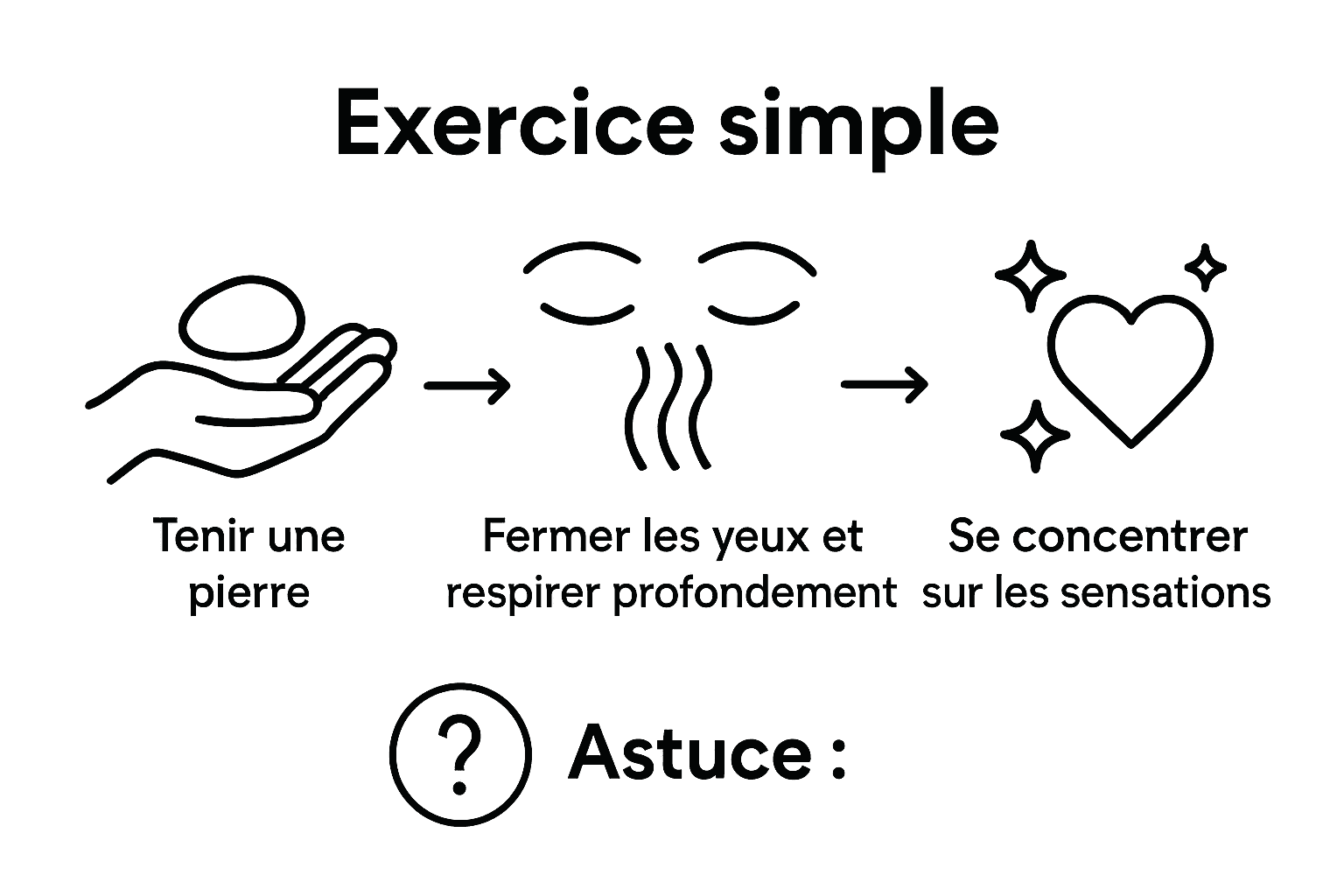 Exercice simple

Tenir une pierre

Fermer les yeux et respirer profondement

Se concentrer sur les sensations

?

Astuce :