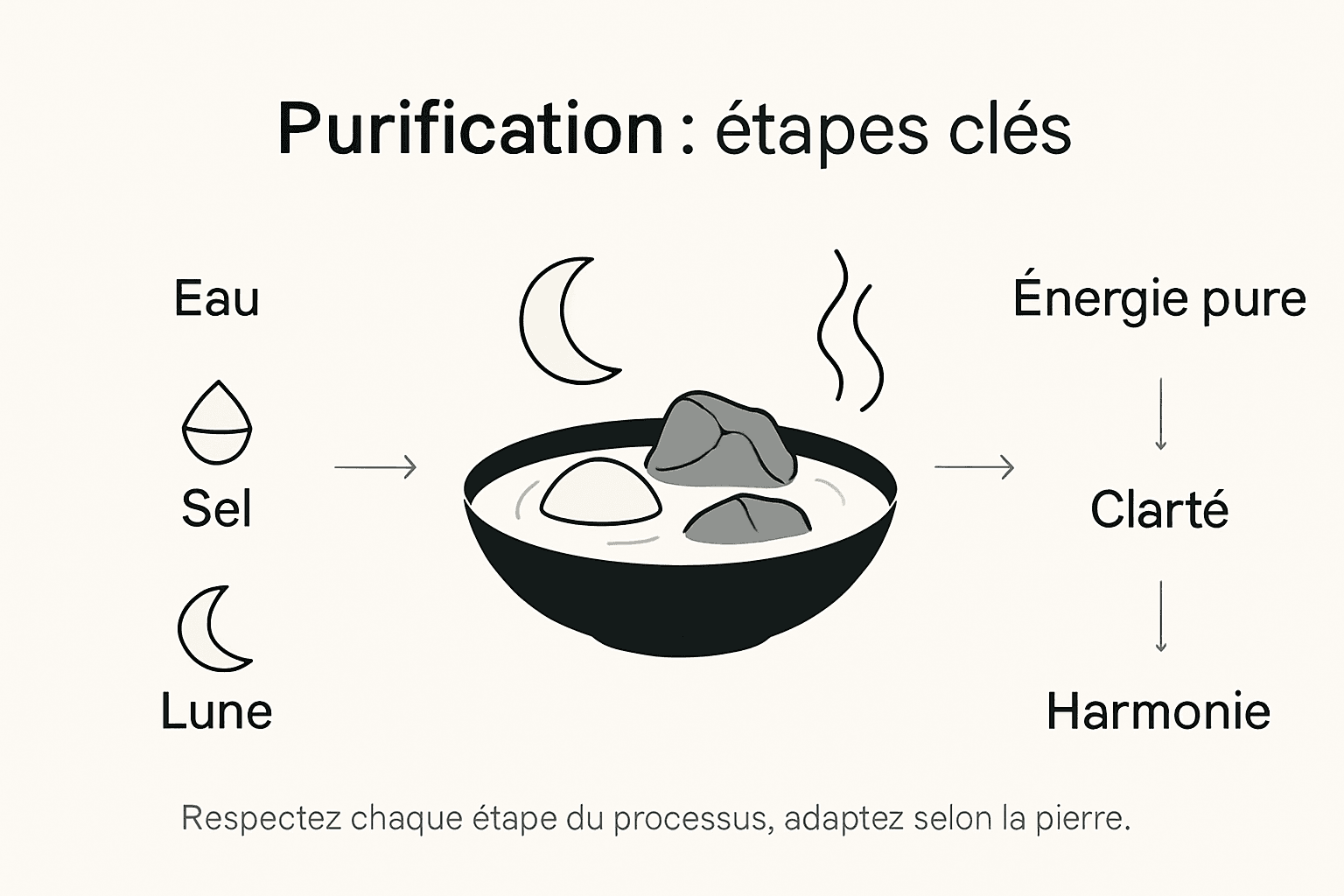 Purification : étapes clés

Eau

Sel

Lune

Énergie pure

Clarté

Harmonie

Respectez chaque étape du processus, adaptez selon la pierre.