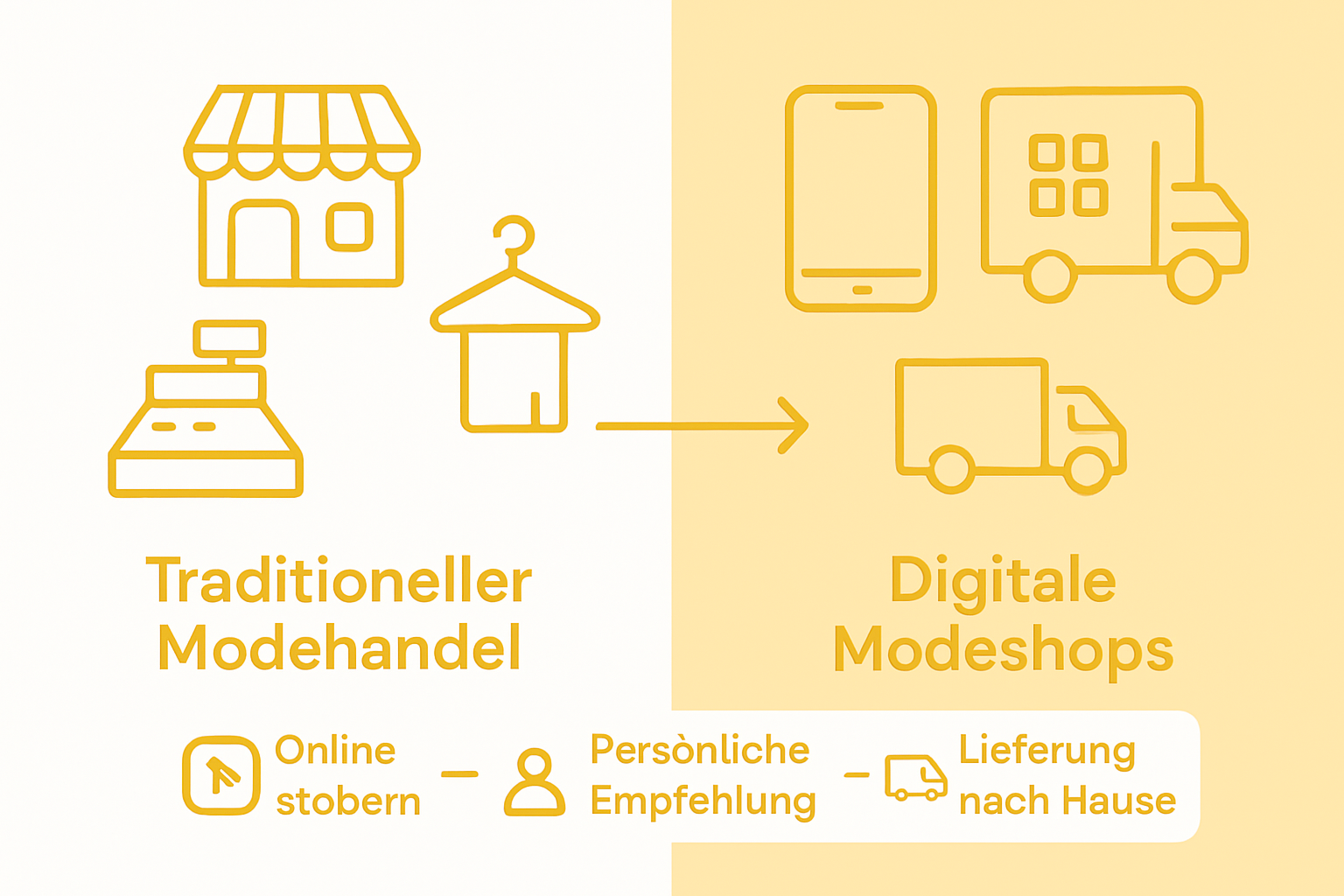 Traditioneller Modehandel

Digitale Modeshops

Online stobern – Persònliche Empfehlung – Lieferung nach Hause