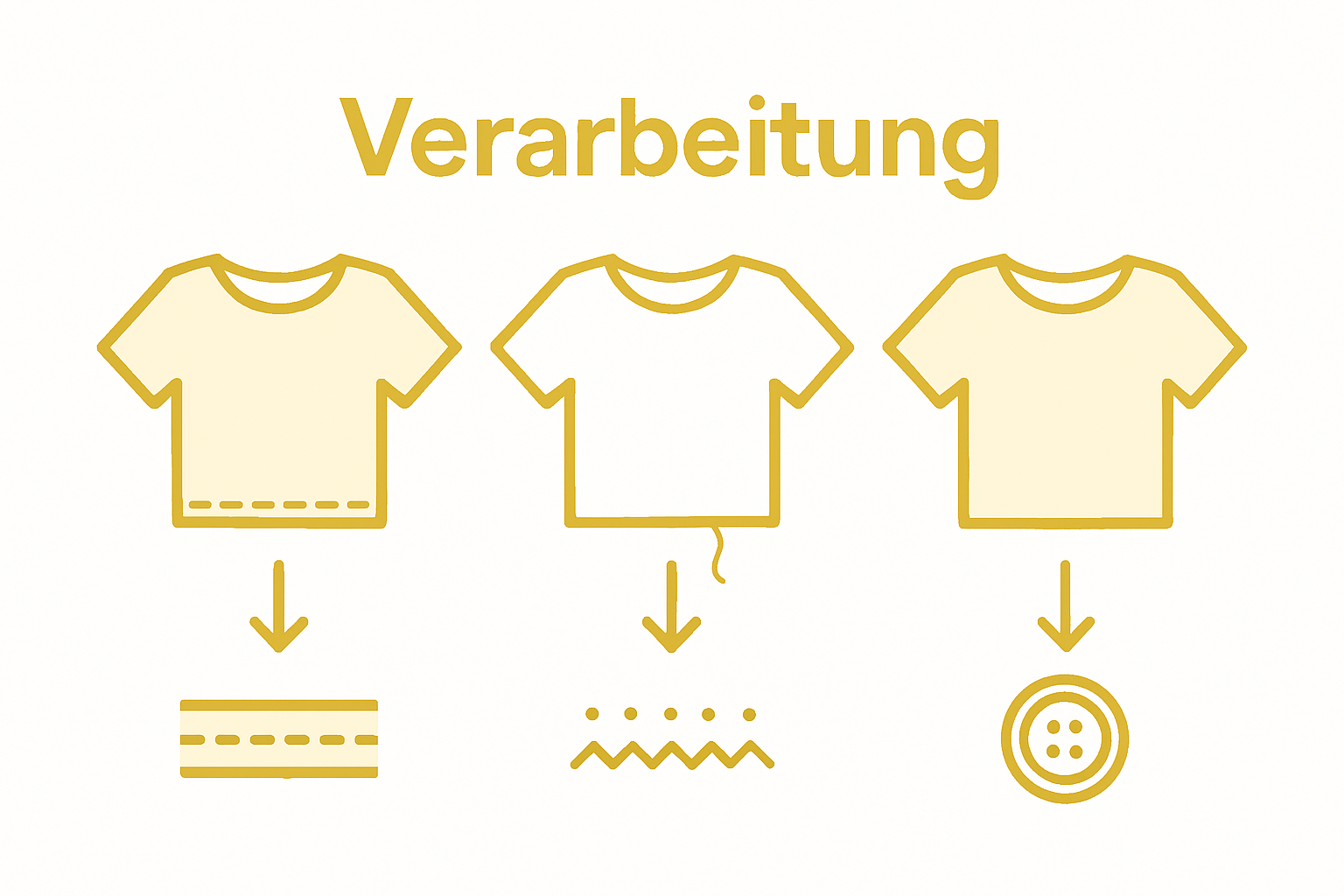 Verarbeitung