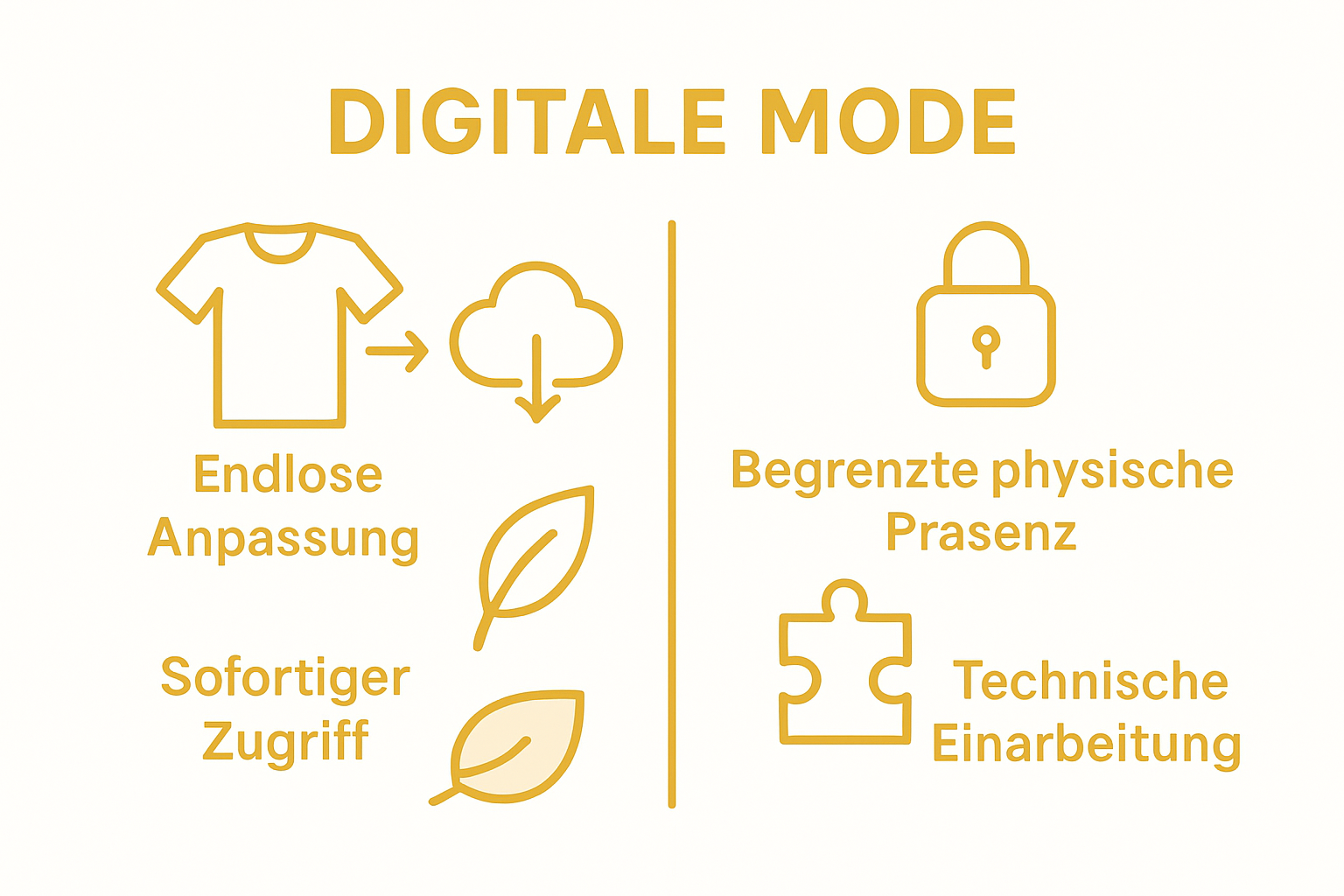 DIGITALE MODE

Endlose Anpassung

Sofortiger Zugriff

Begrenzte physische Prasenz

Technische Einarbeitung