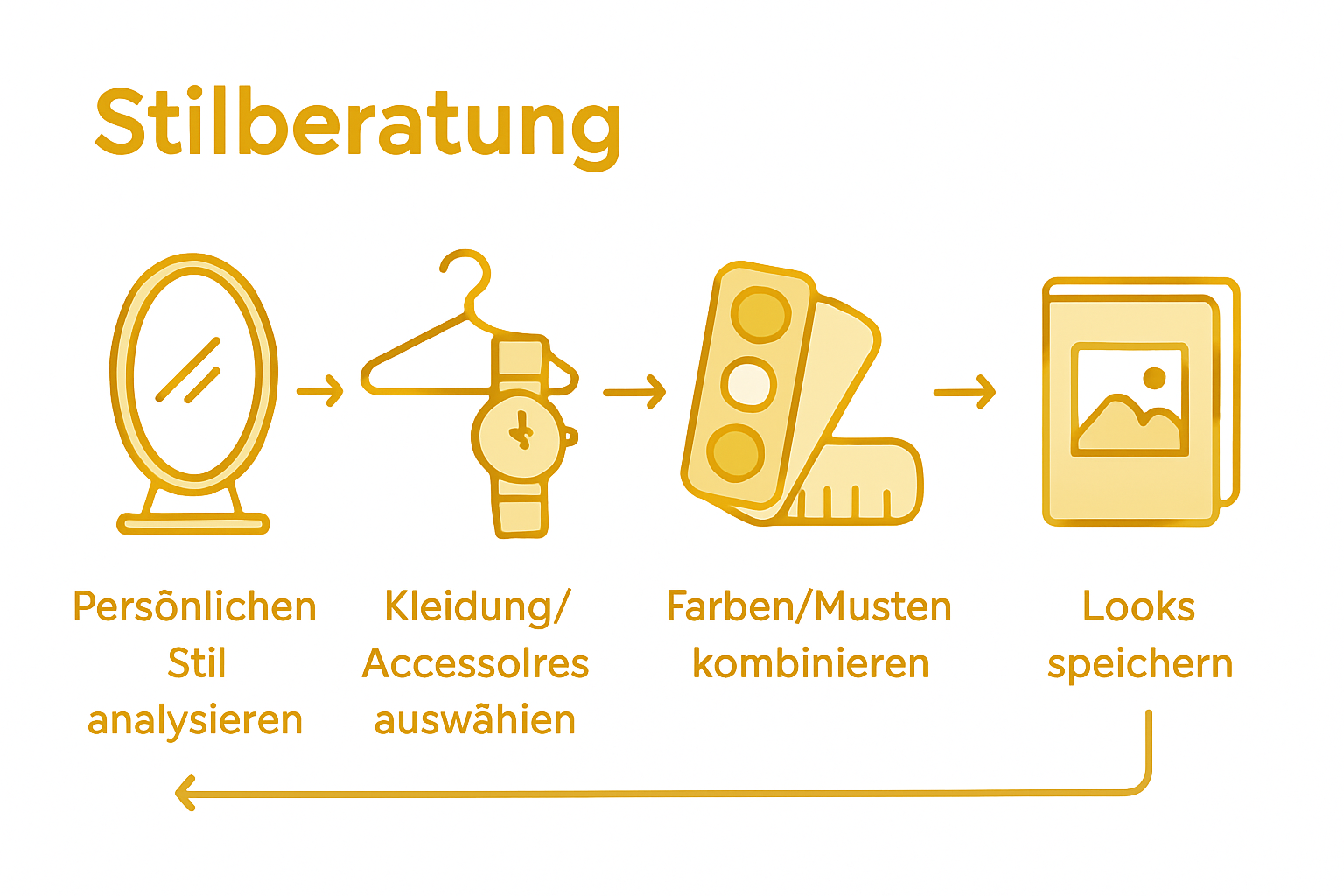 Stilberatung

Persõnlichen Stil analysieren

Kleidung/ Accessolres auswãhien

Farben/Musten kombinieren

Looks speichern