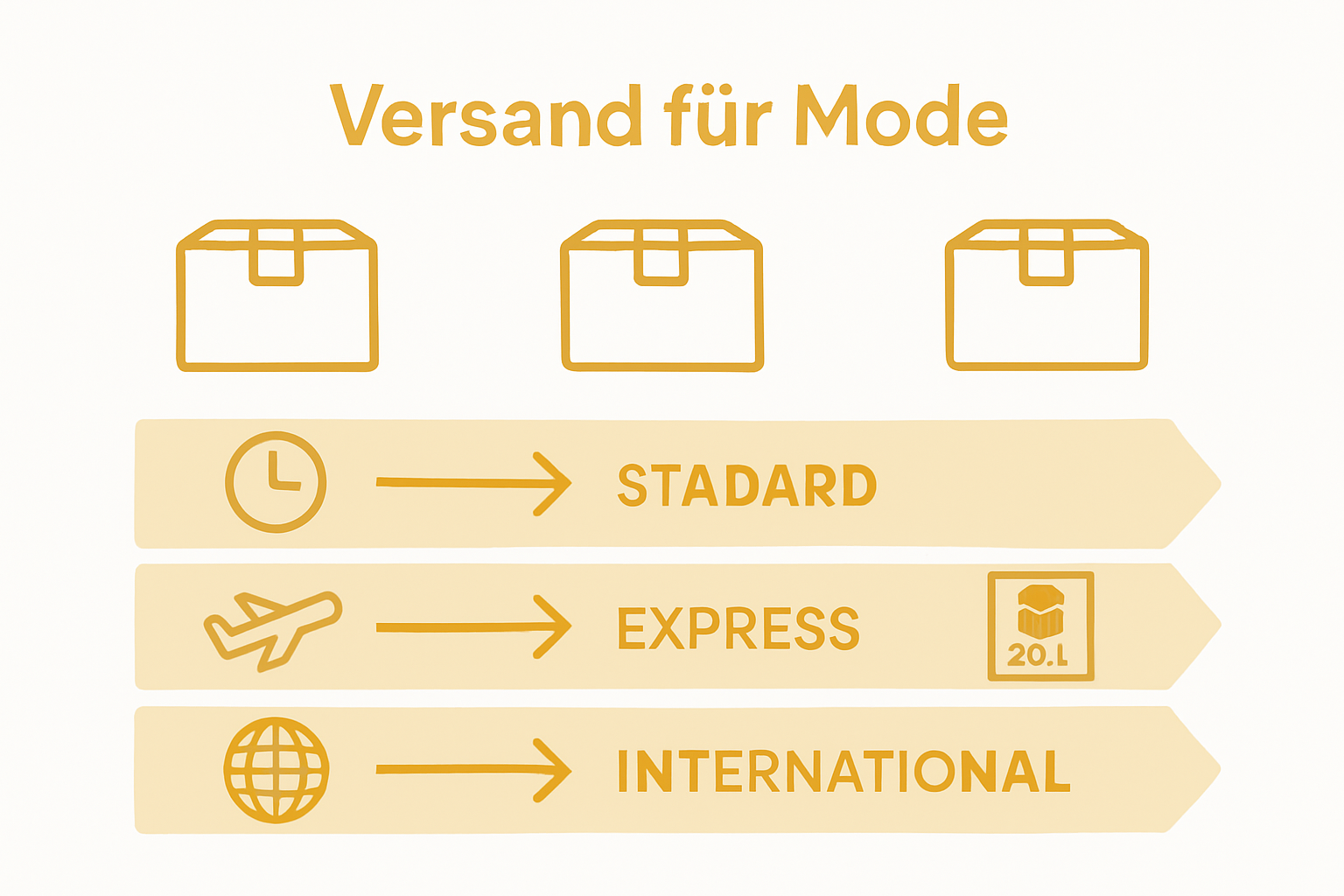 Versand für Mode

STADARD

EXPRESS

20.L

INTERNATIONAL