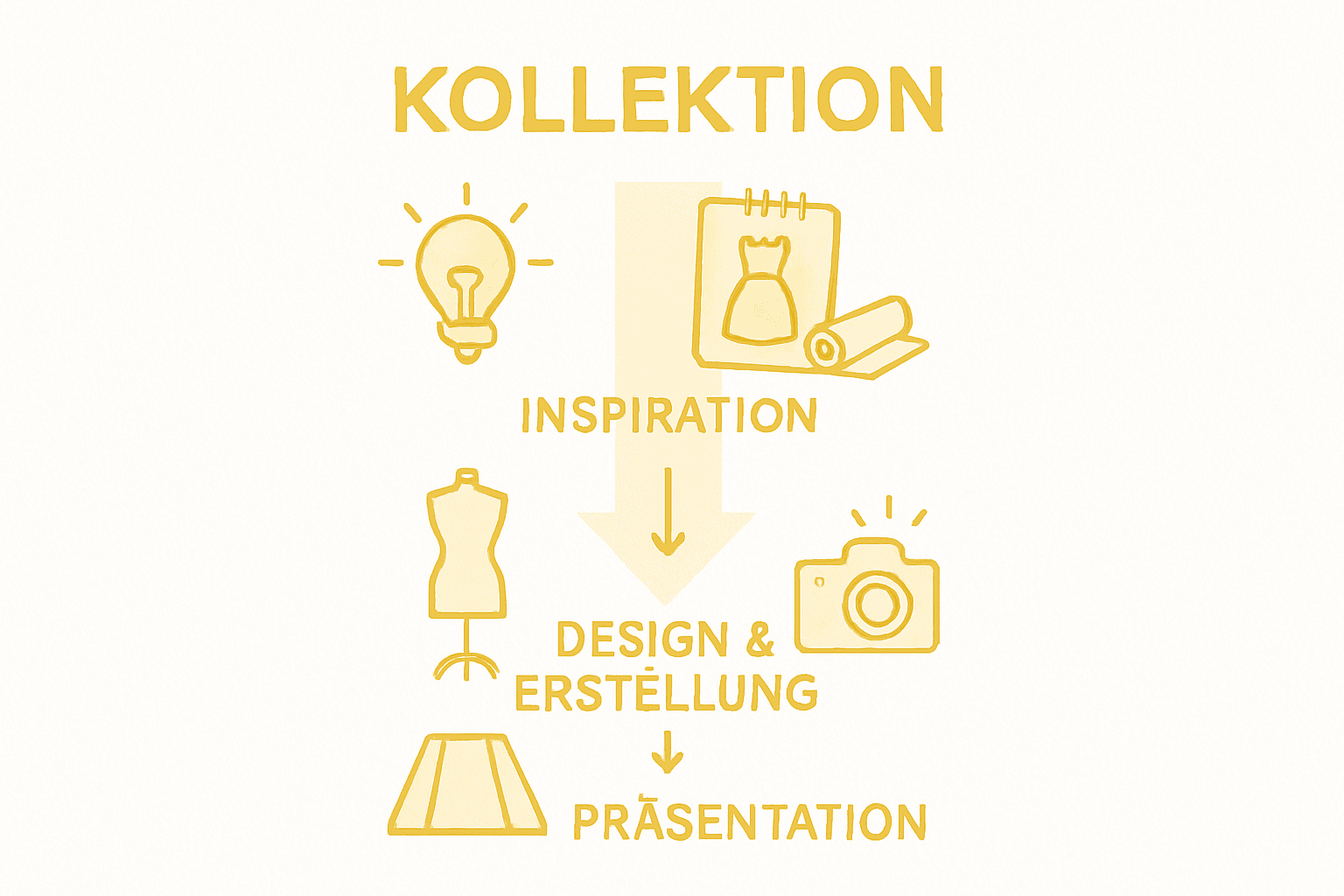 KOLLEKTION

INSPIRATION

DESIGN & ERSTELLUNG

PRÄSENTATION