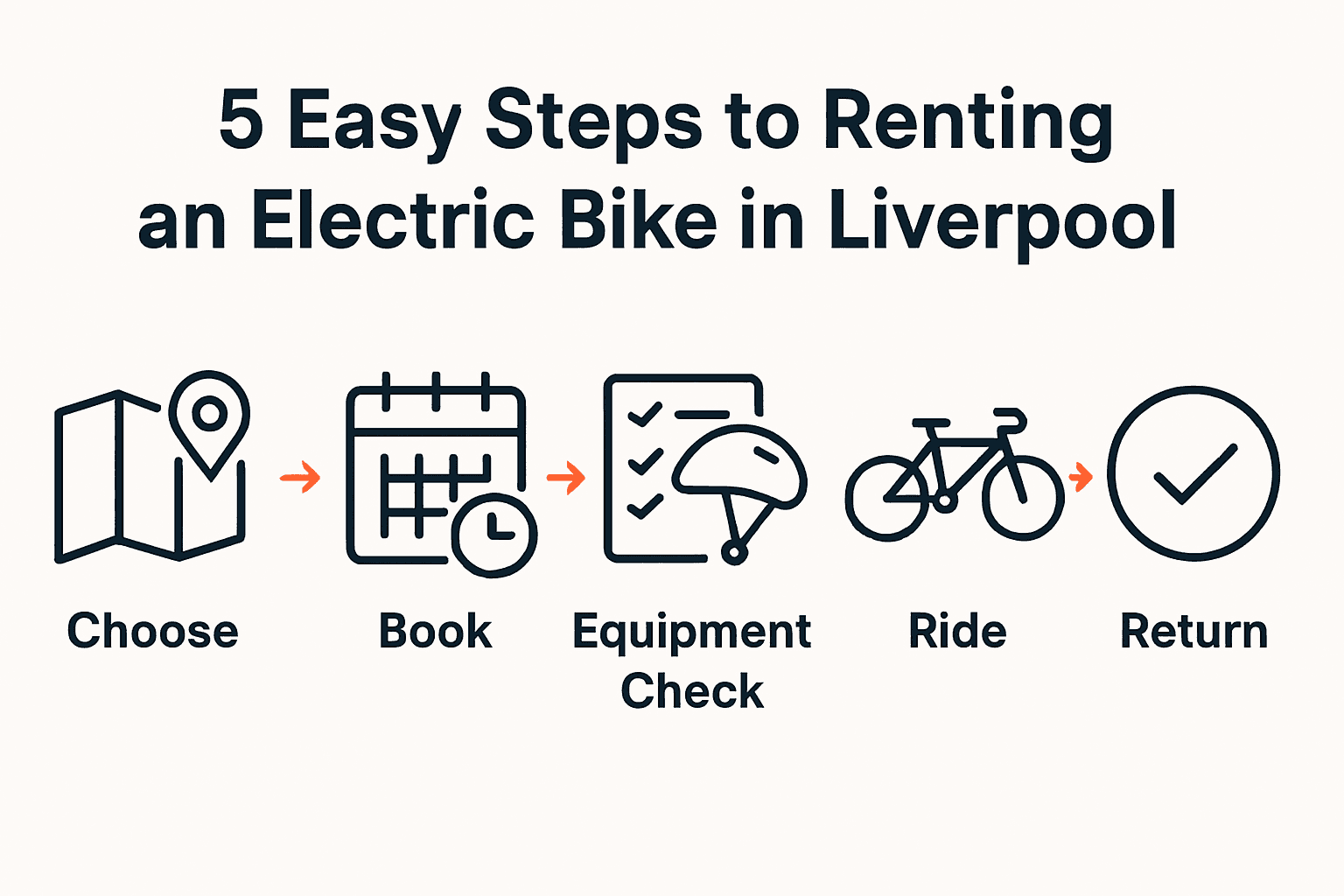 5 Easy Steps to Renting an Electric Bike in Liverpool

Choose

Book

Equipment Check

Ride

Return