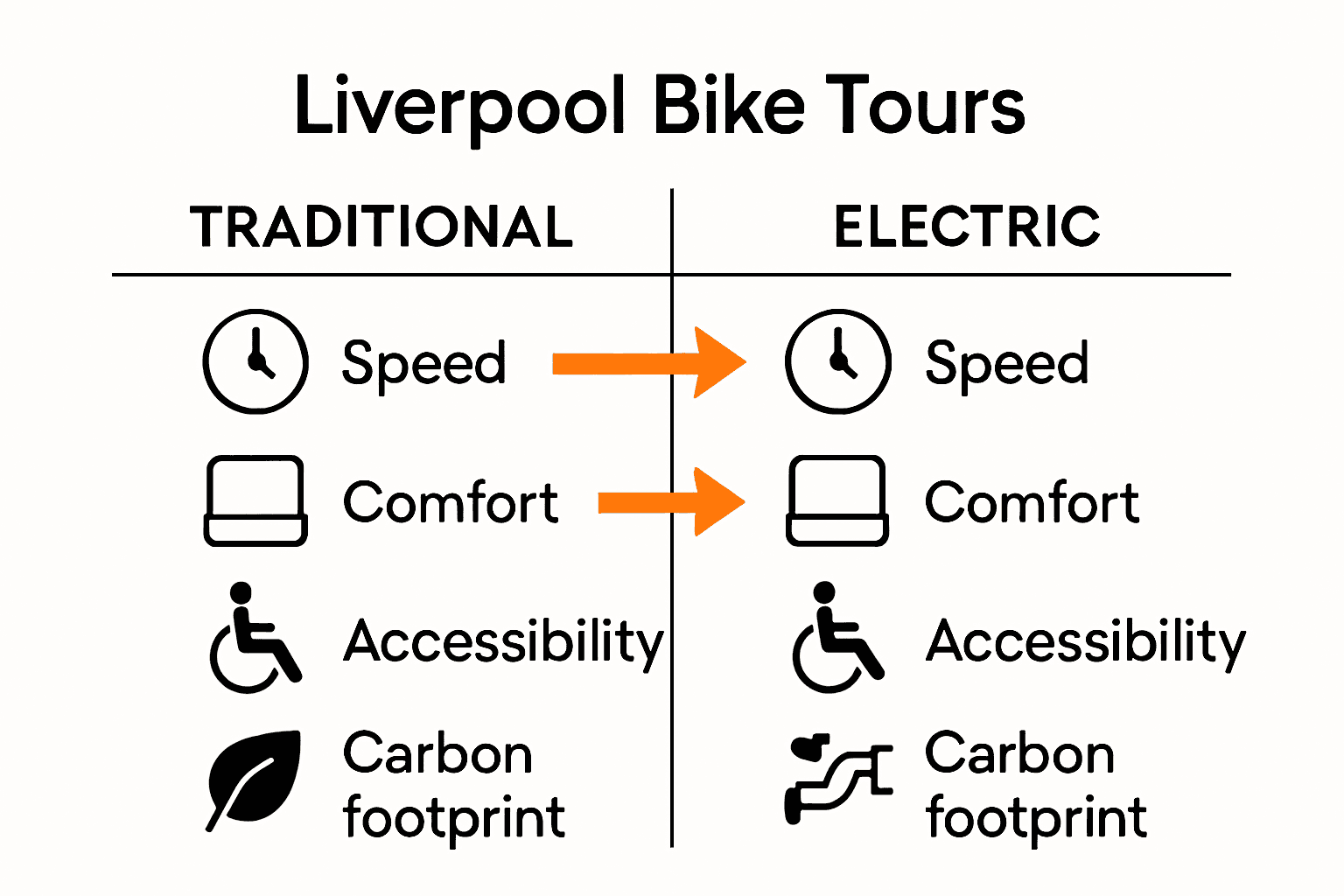 Liverpool Bike Tours

| TRADITIONAL | ELECTRIC |
|---|---|
| Speed | Speed |
| Comfort | Comfort |
| Accessibility | Accessibility |
| Carbon footprint | Carbon footprint |