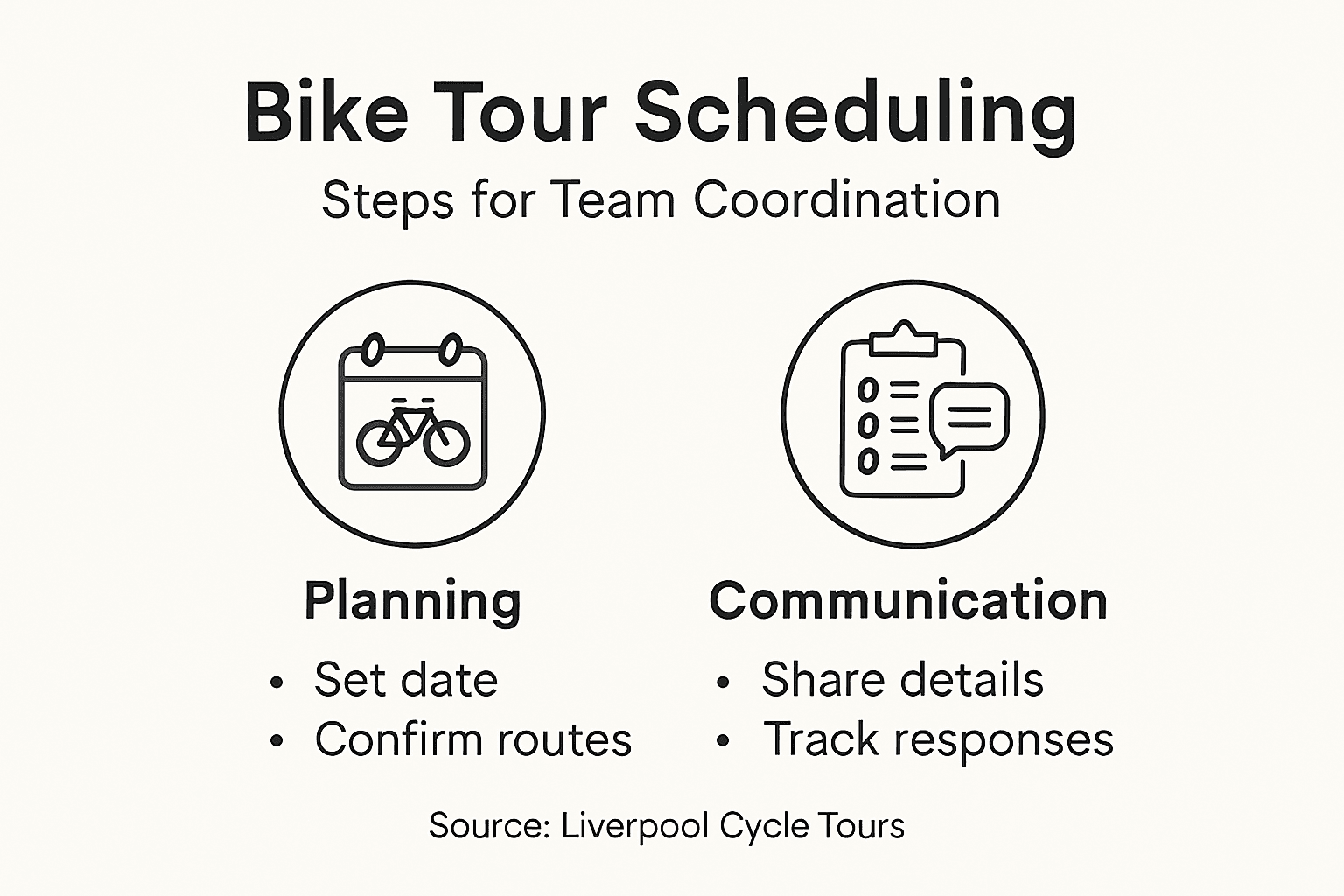 Bike Tour Scheduling

Steps for Team Coordination

Planning

• Set date
• Confirm routes

Communication

• Share details
• Track responses

Source: Liverpool Cycle Tours