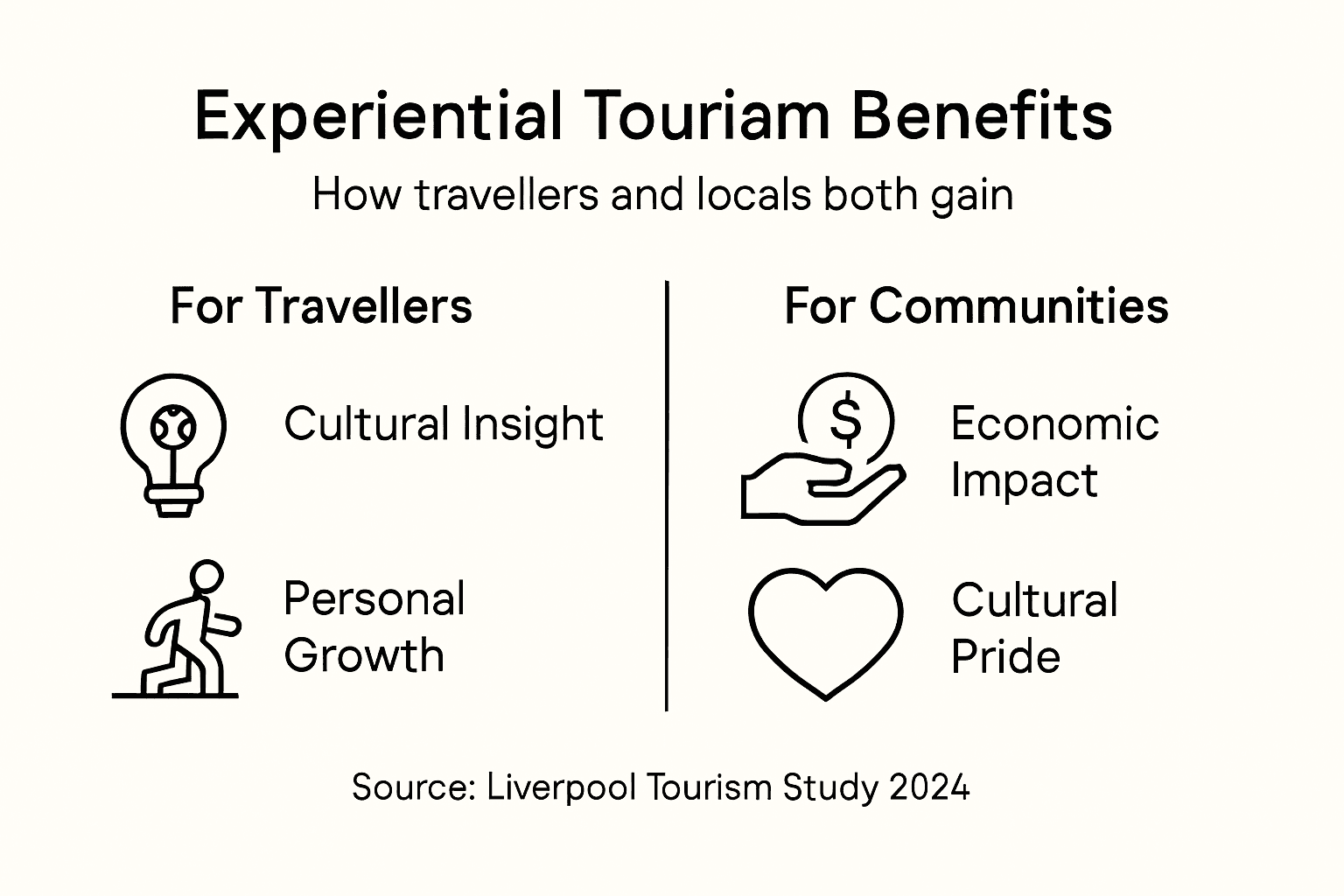 Experiential Touriam Benefits

How travellers and locals both gain

For Travellers

Cultural Insight

Personal Growth

For Communities

$

Economic Impact

Cultural Pride

Source: Liverpool Tourism Study 2024