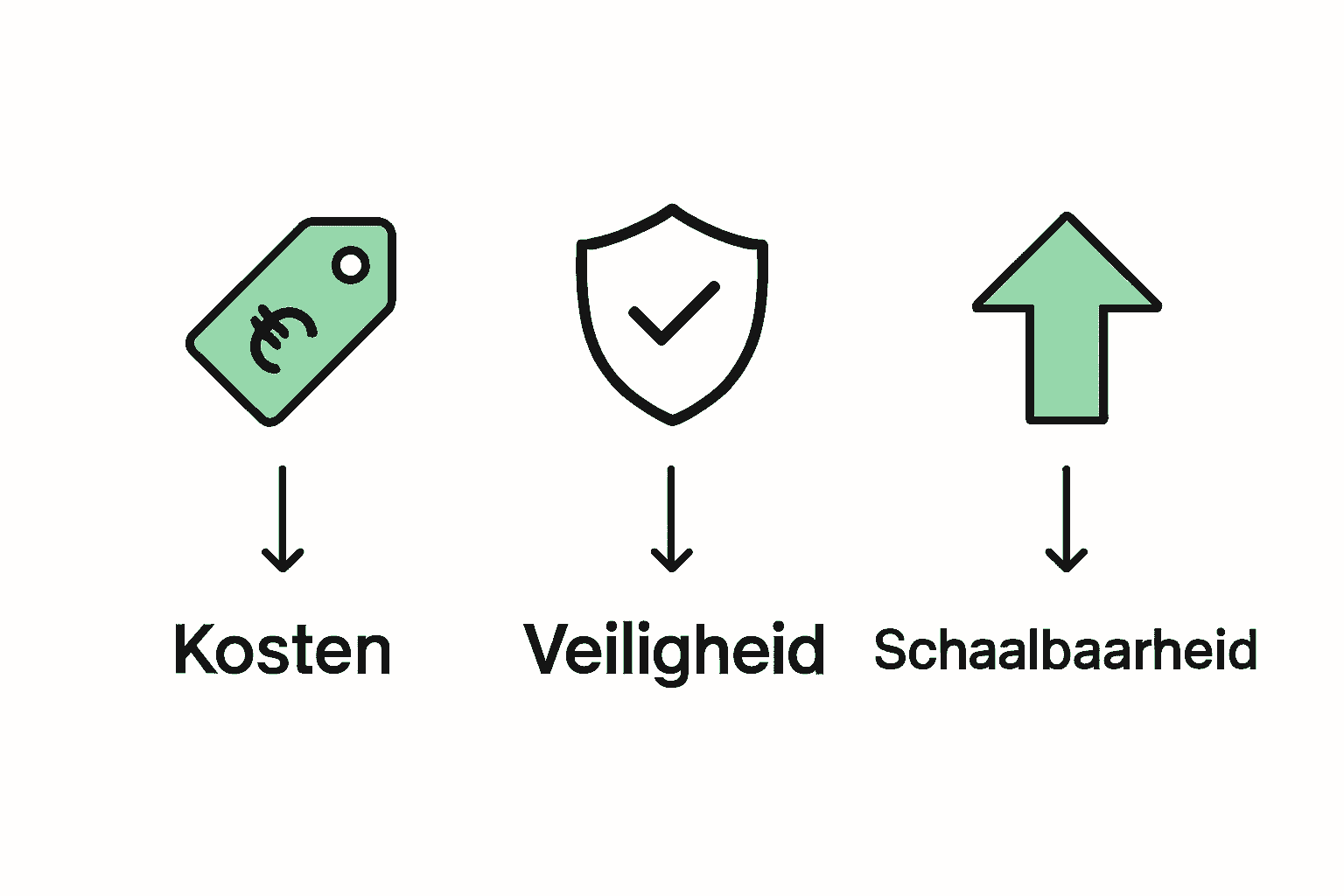 €

Kosten

Veiligheid

Schaalbaarheid