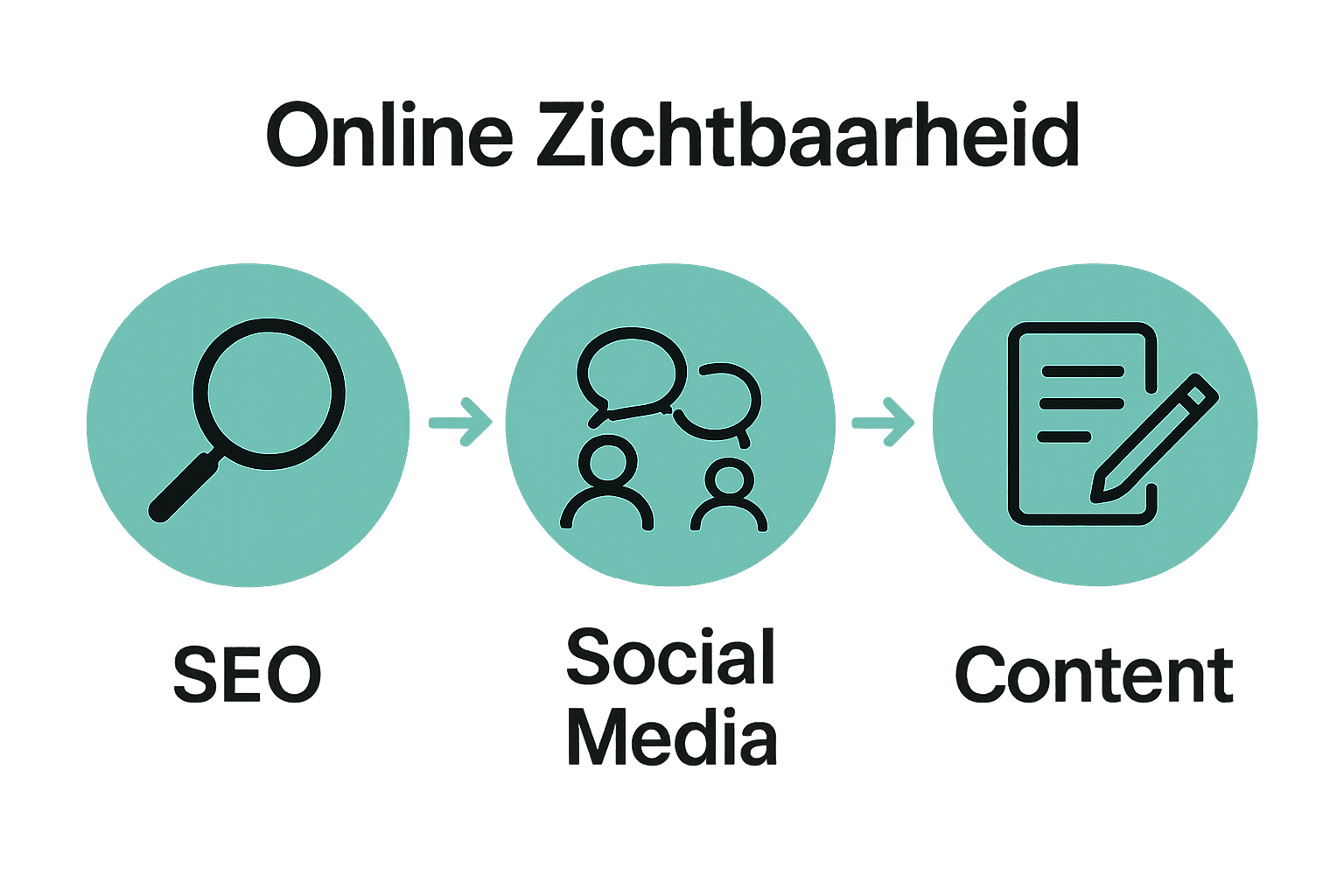 Online Zichtbaarheid

SEO

Social Media

Content