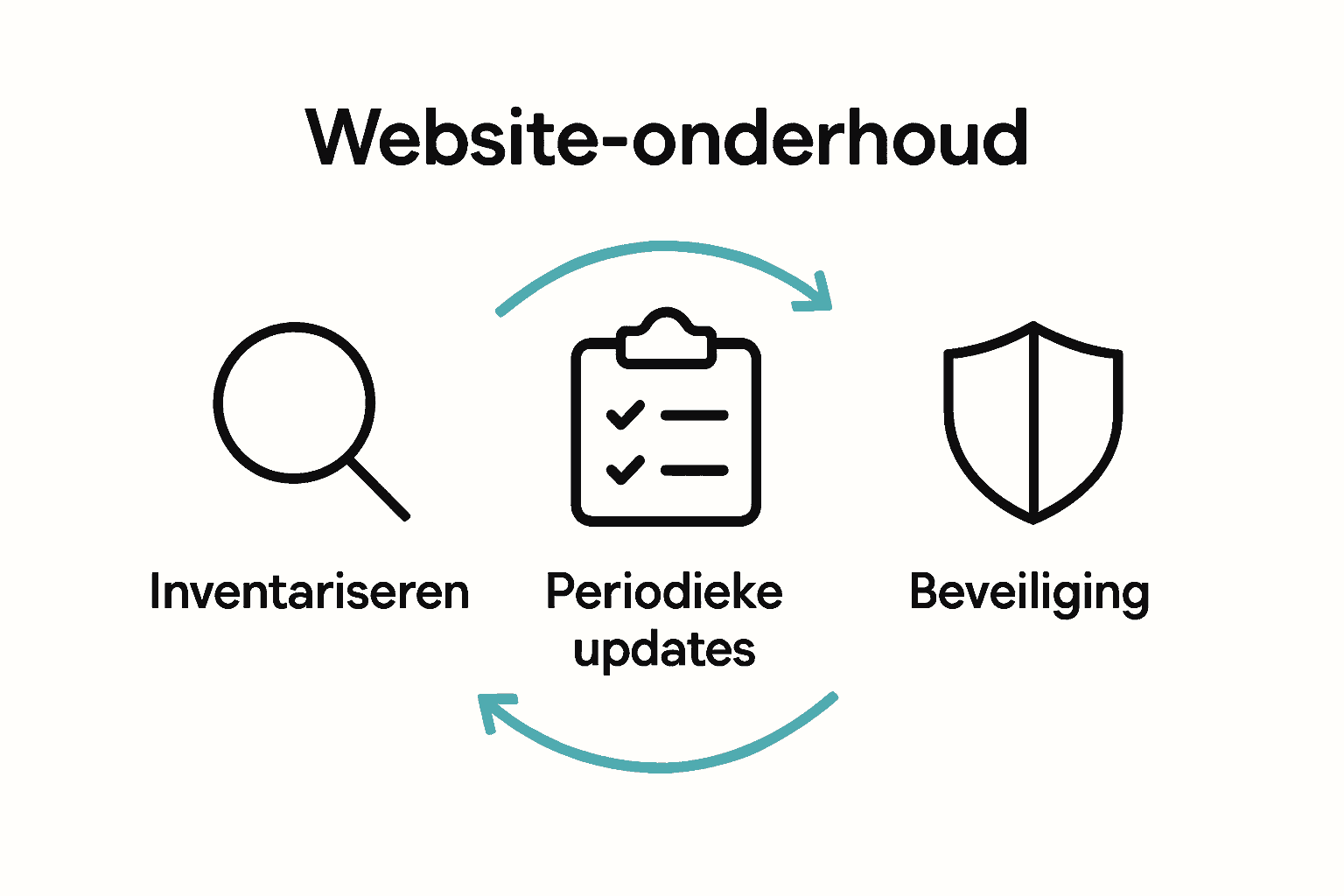 Website-onderhoud

Inventariseren

Periodieke updates

Beveiliging