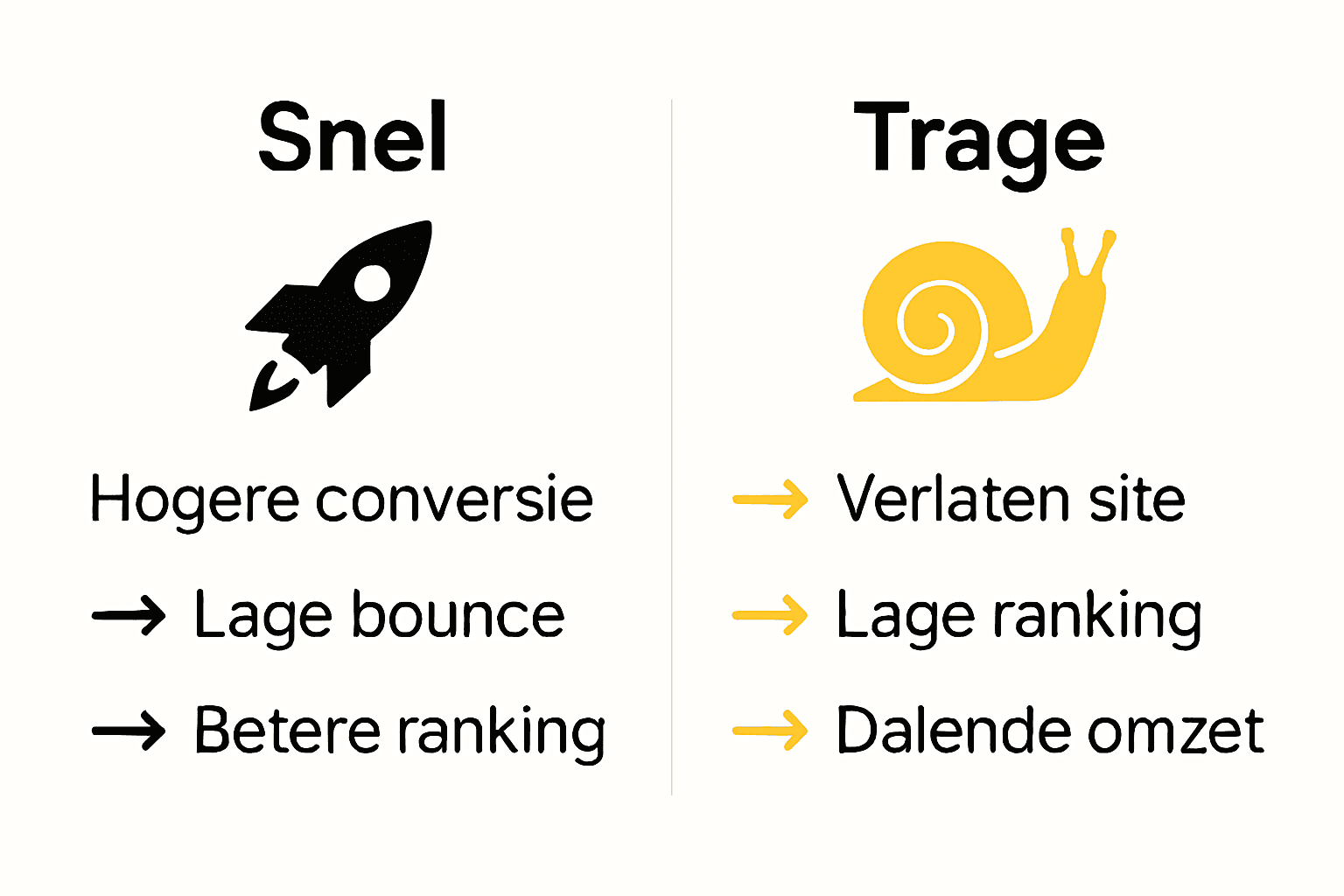 Snel

Hogere conversie

→ Lage bounce

→ Betere ranking

Trage

→ Verlaten site

→ Lage ranking

→ Dalende omzet