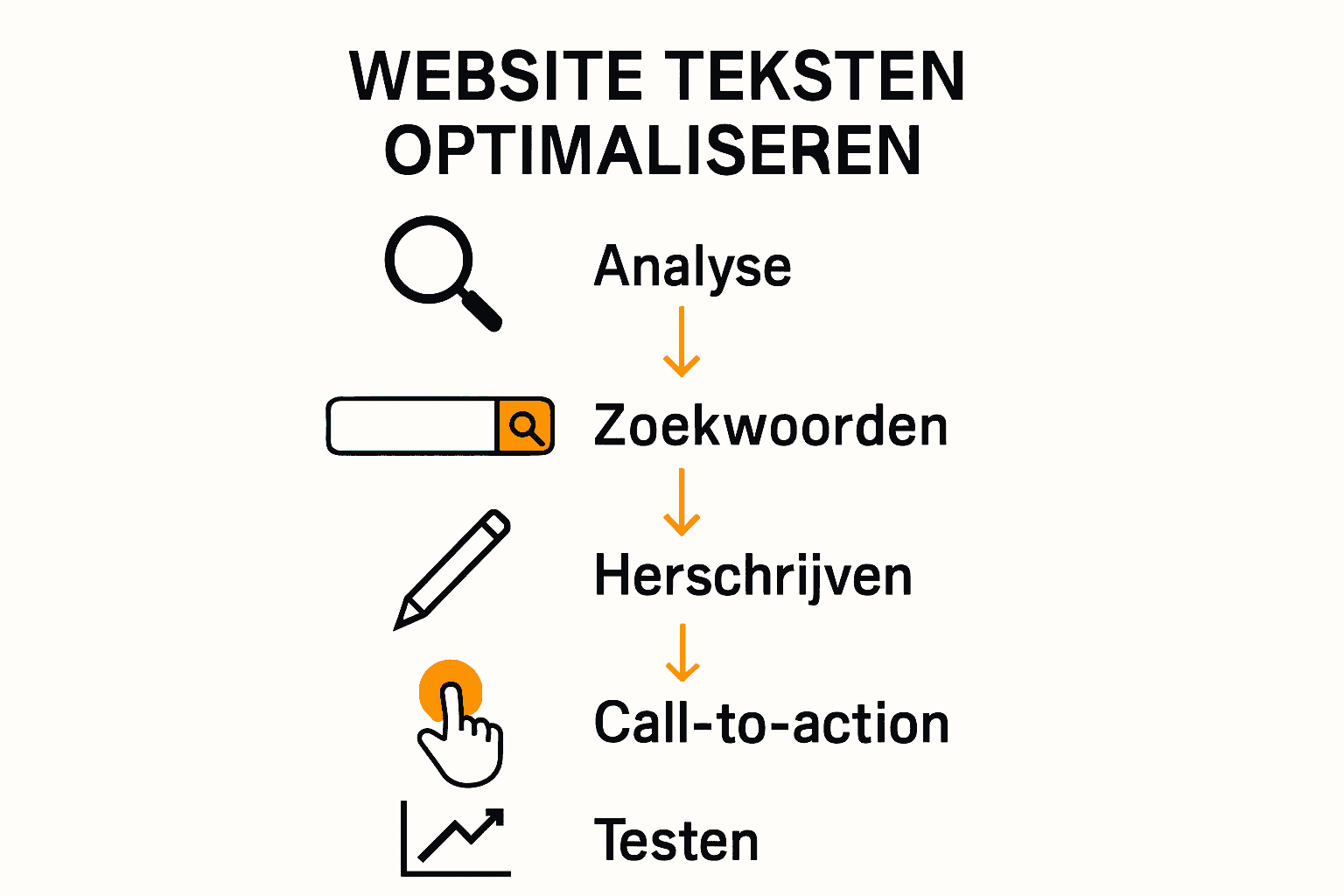 WEBSITE TEKSTEN OPTIMALISEREN

Analyse

Zoekwoorden

Herschrijven

Call-to-action

Testen