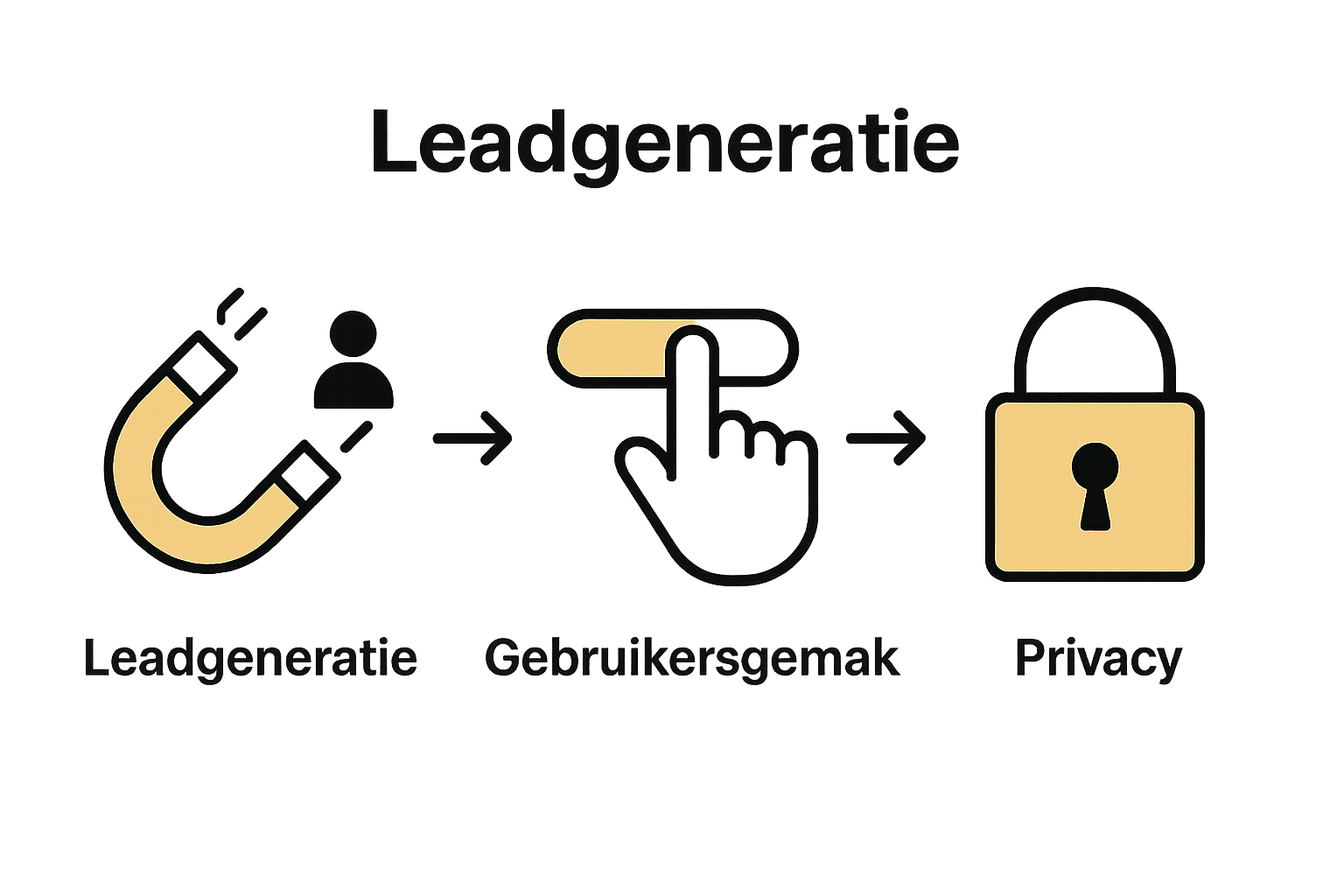 Leadgeneratie

Leadgeneratie

Gebruikersgemak

Privacy