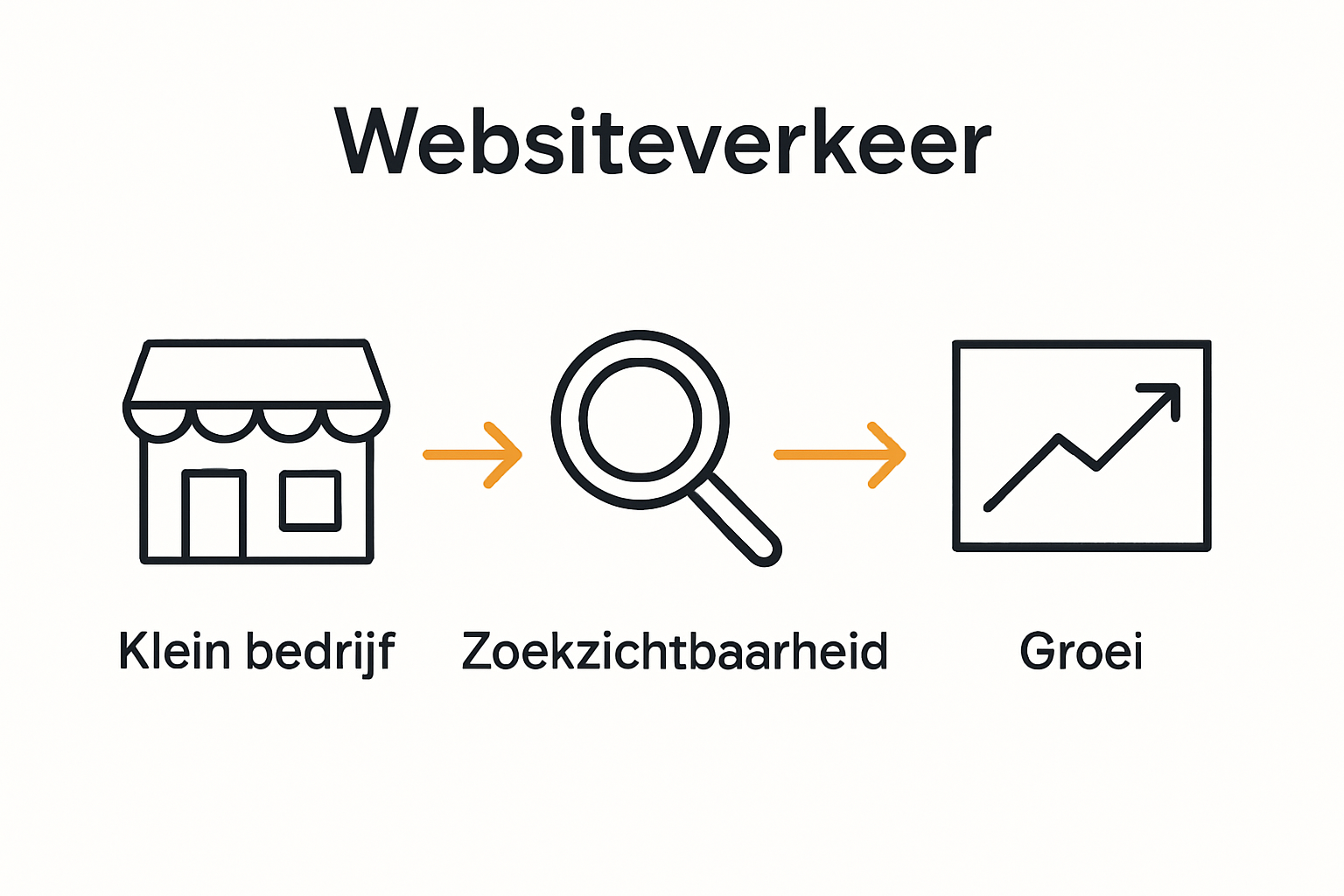 Websiteverkeer

Klein bedrijf

Zoekzichtbaarheid

Groei