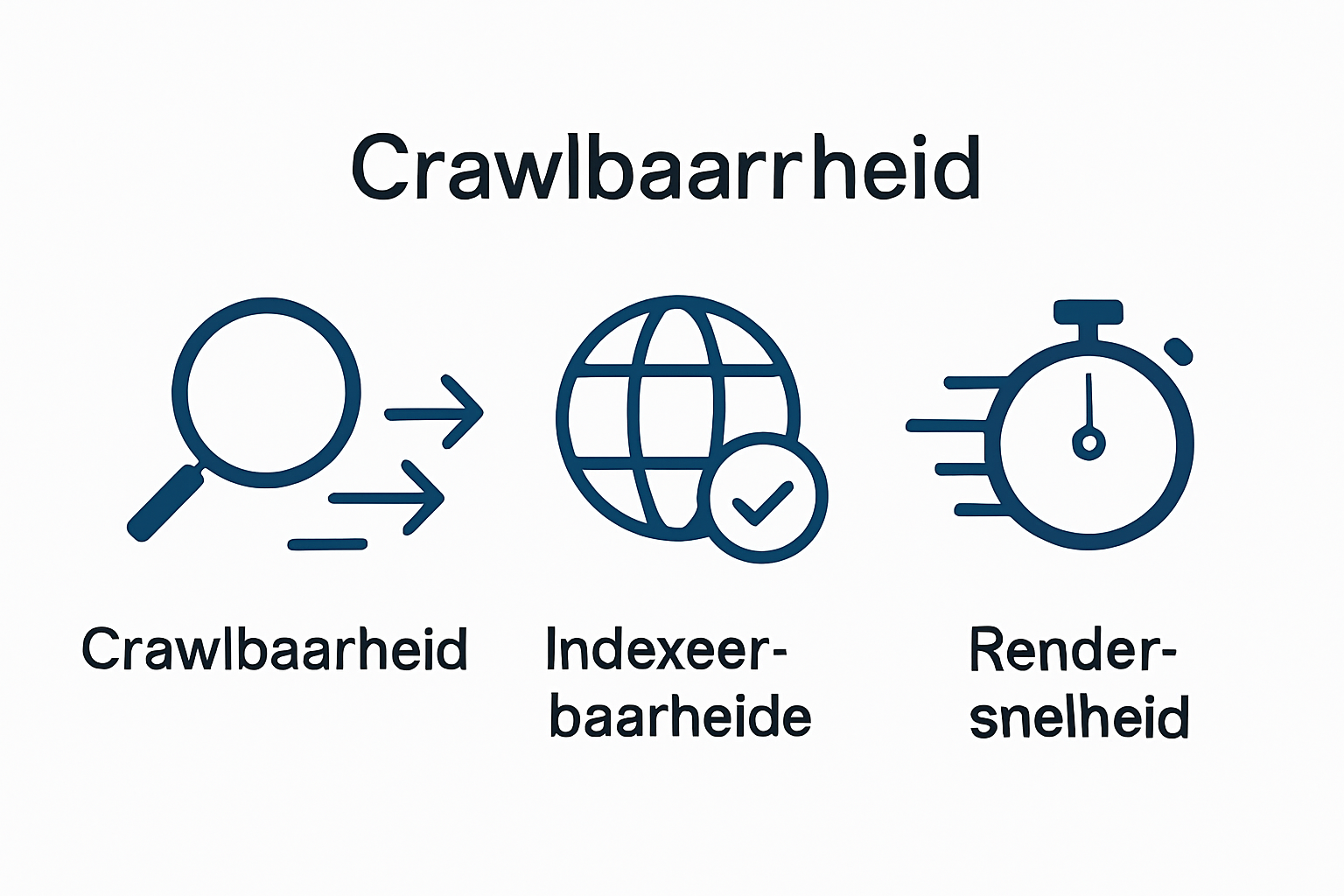 Crawlbaarrheid

Crawlbaarheid

Indexeerbaarheide

Rendersnelheid