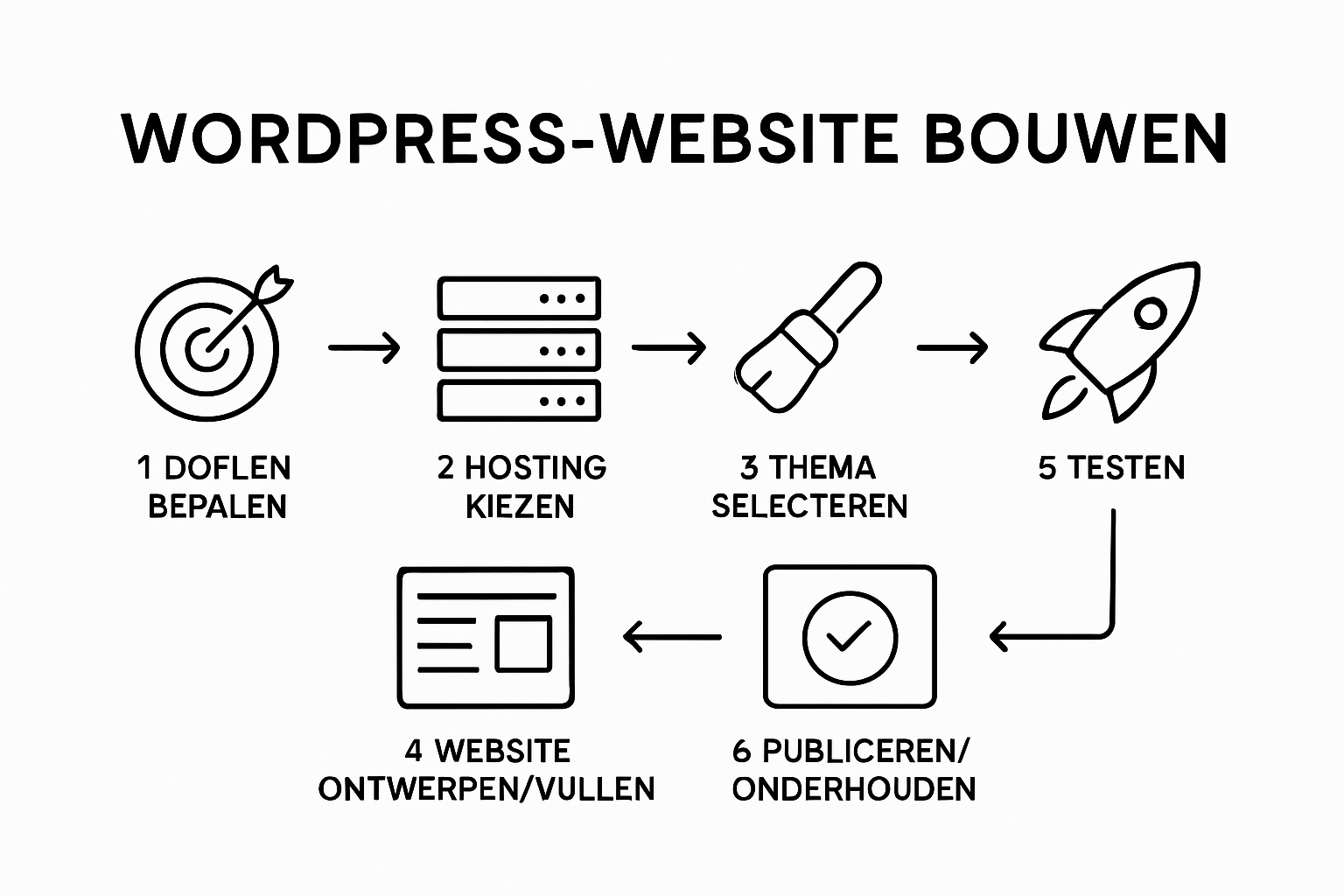 WORDPRESS-WEBSITE BOUWEN

1 DOFLEN BEPALEN

2 HOSTING KIEZEN

3 THEMA SELECTEREN

5 TESTEN

4 WEBSITE ONTWERPEN/VULLEN

6 PUBLICEREN/ ONDERHOUDEN