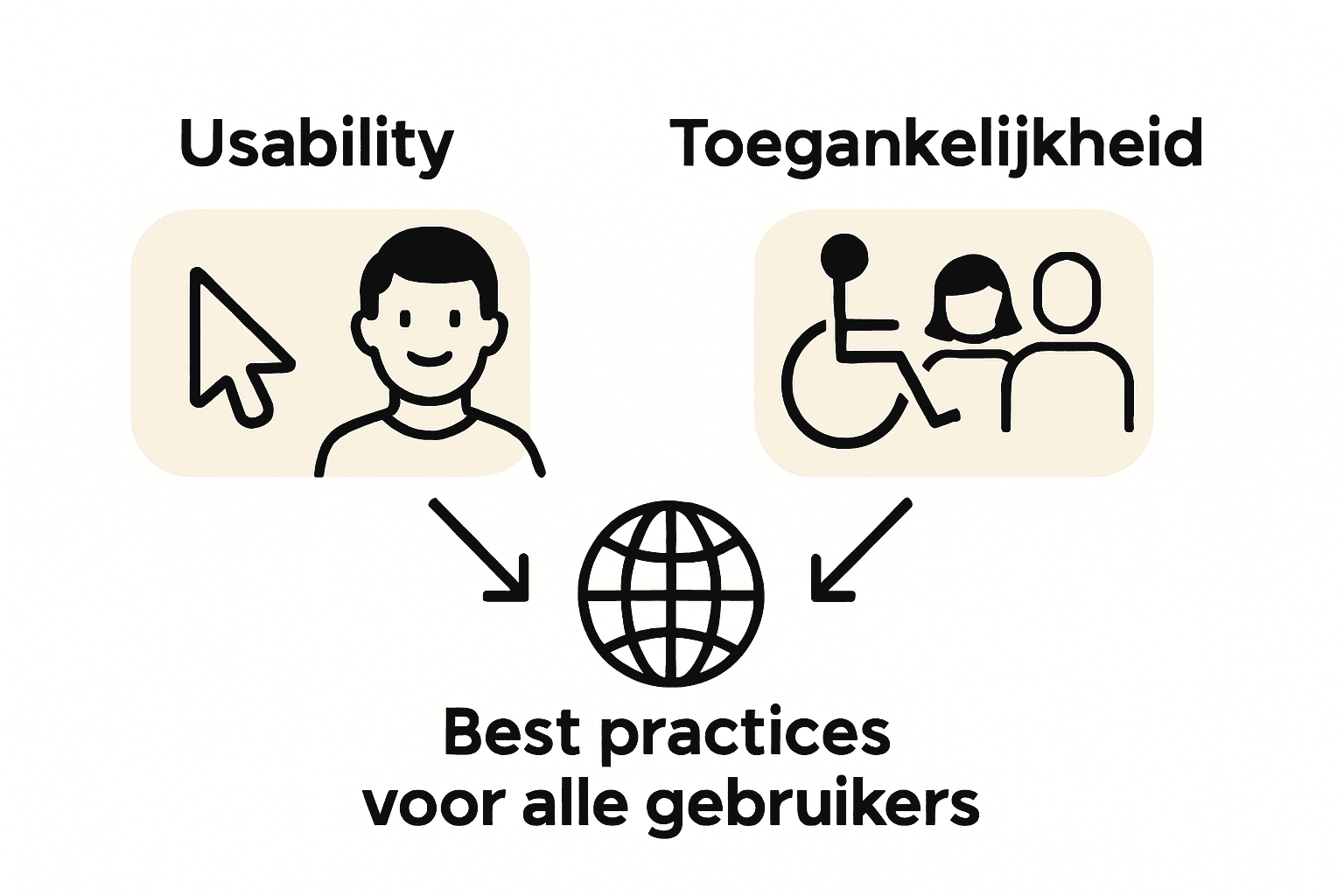 Usability

Toegankelijkheid

Best practices voor alle gebruikers