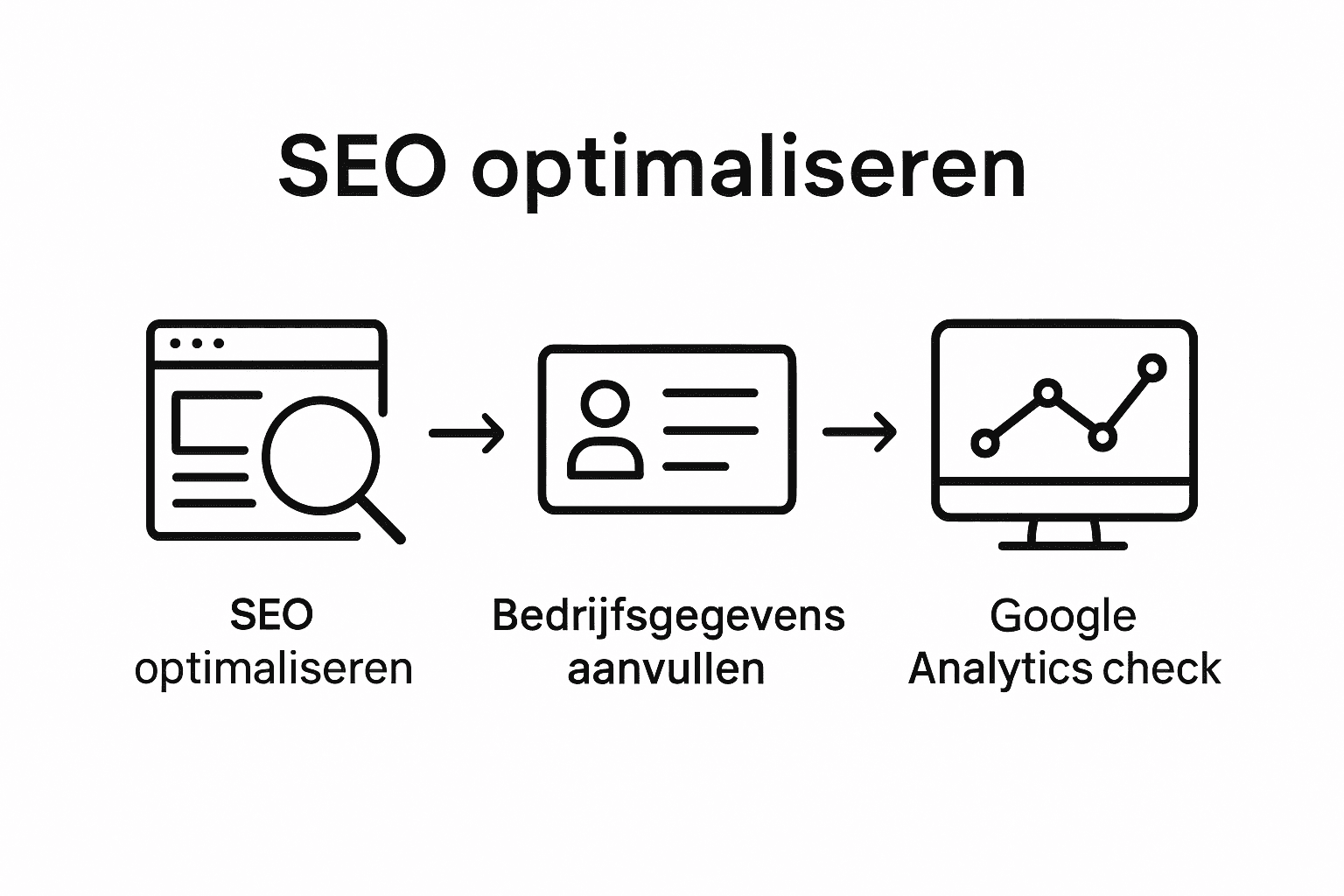 SEO optimaliseren

SEO optimaliseren

Bedrijfsgegevens aanvullen

Google Analytics check