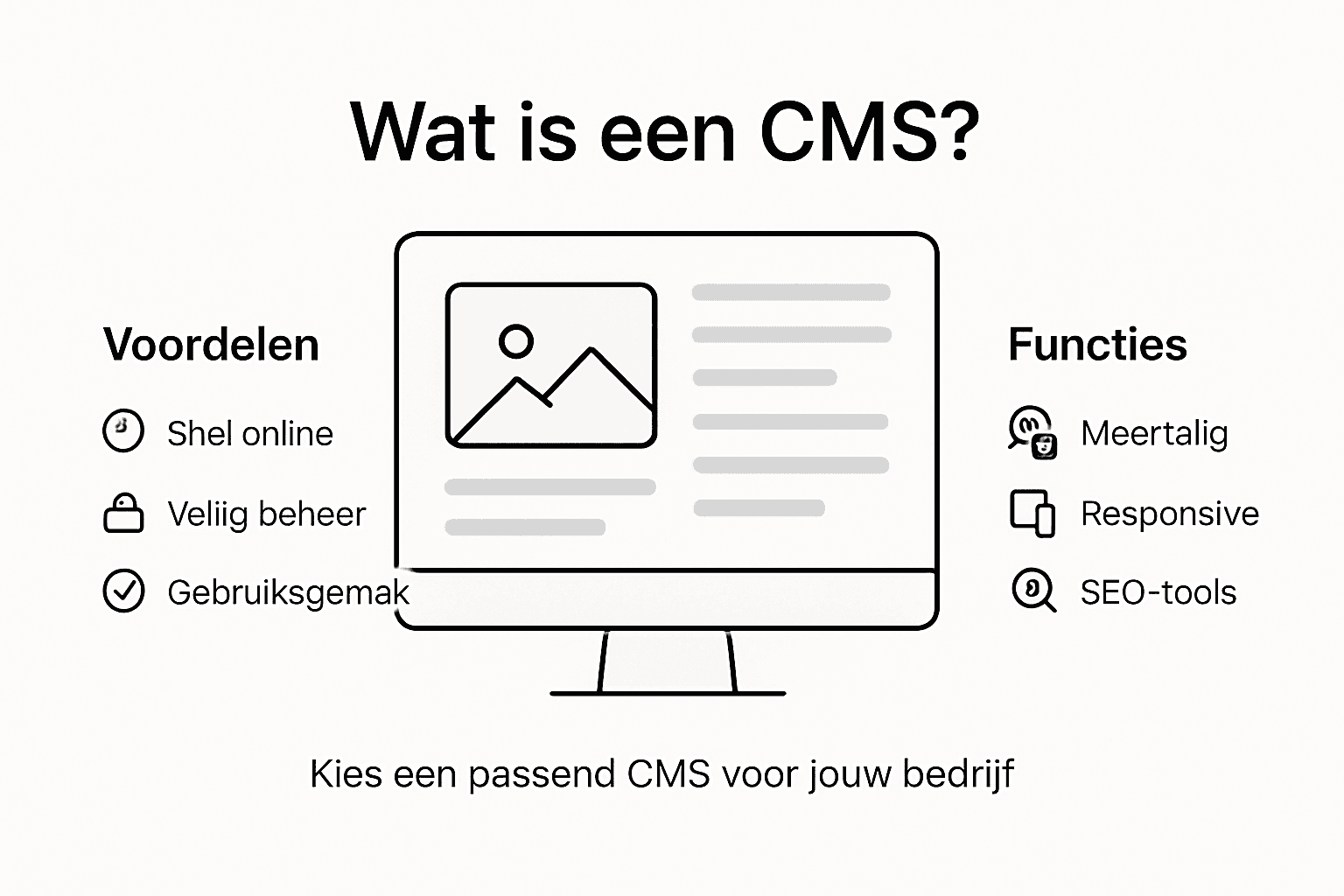 Wat is een CMS?

Voordelen

Shel online

Veliig beheer

Gebruiksgemak

Functies

Meertalig

Responsive

SEO-tools

Kies een passend CMS voor jouw bedrijf