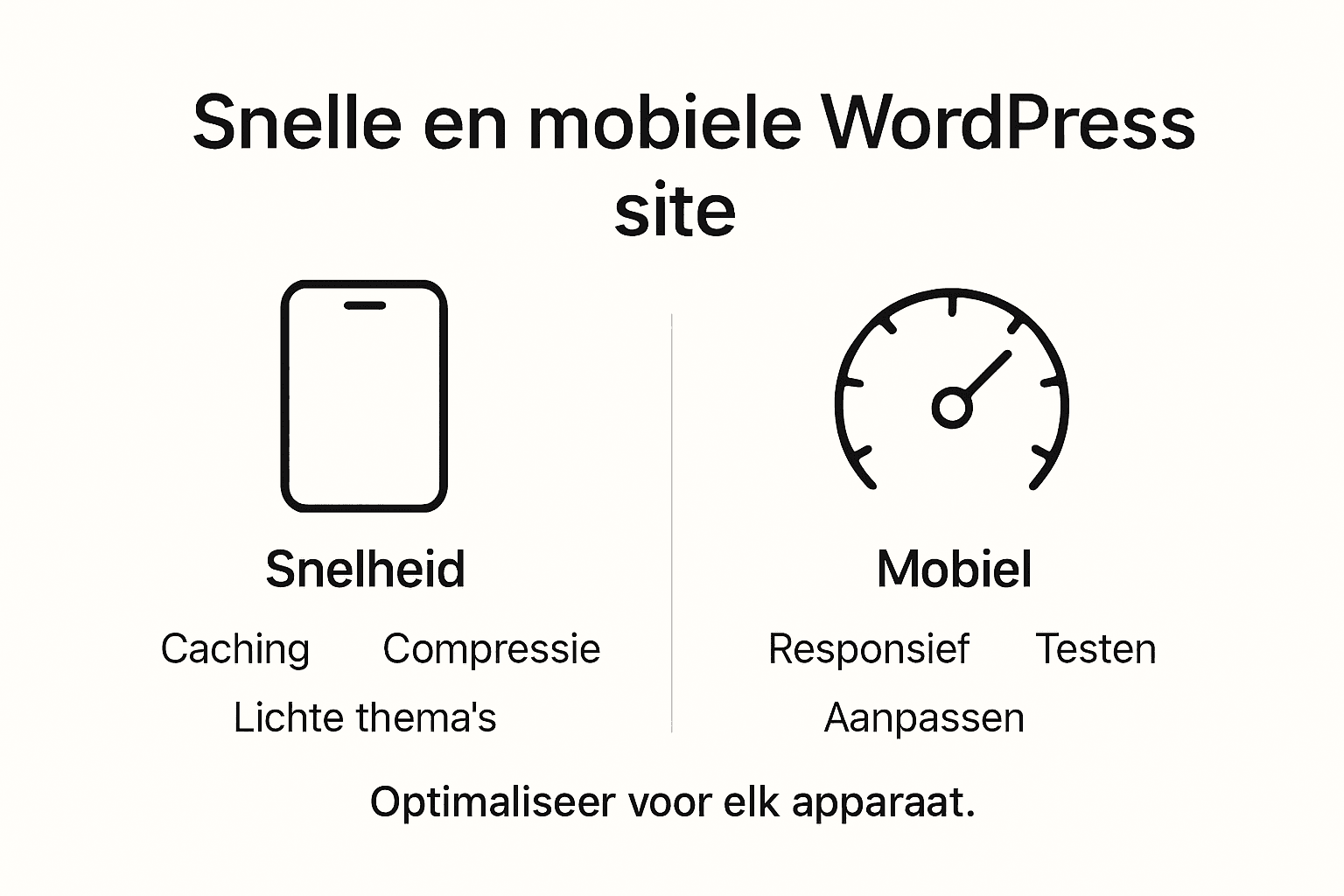 Snelle en mobiele WordPress site

Snelheid

Caching Compressie

Lichte thema's

Mobiel

Responsief Testen

Aanpassen

Optimaliseer voor elk apparaat.