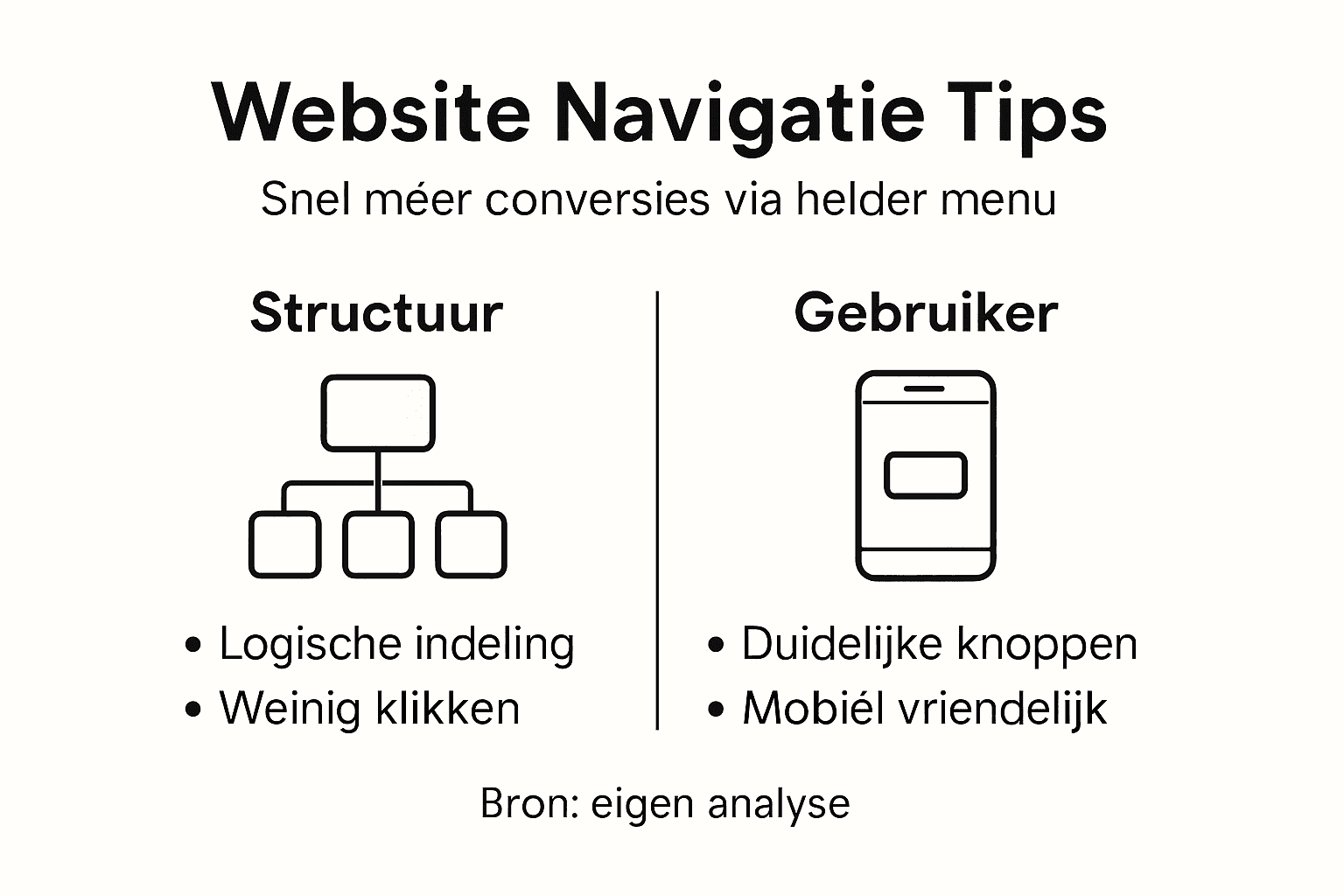 Website Navigatie Tips

Snel méer conversies via helder menu

Structuur

• Logische indeling
• Weinig klikken

Gebruiker

• Duidelijke knoppen
• Mobiél vriendelijk

Bron: eigen analyse