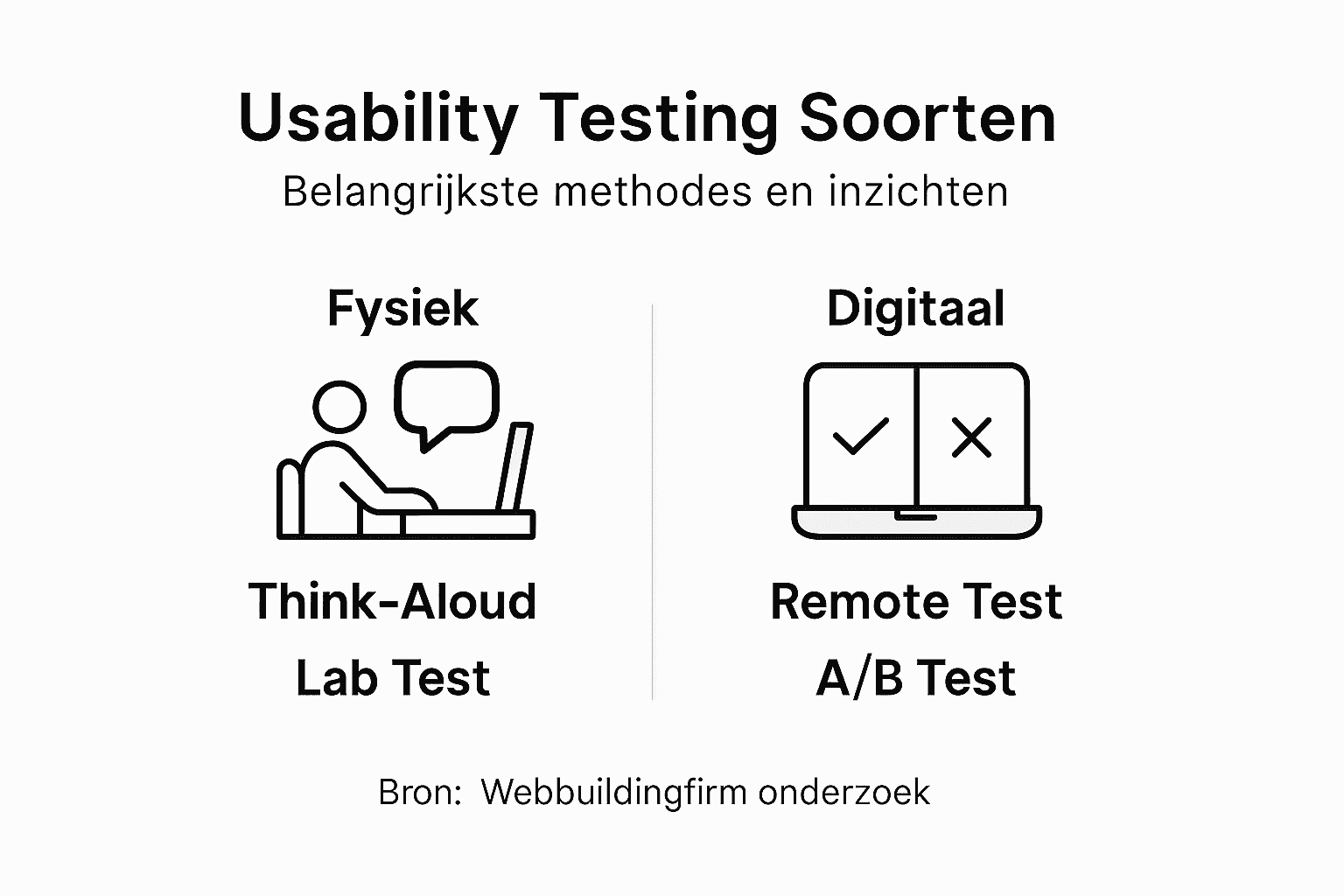 Usability Testing Soorten

Belangrijkste methodes en inzichten

Fysiek

Think-Aloud

Lab Test

Digitaal

Remote Test

A/B Test

Bron:  Webbuildingfirm onderzoek