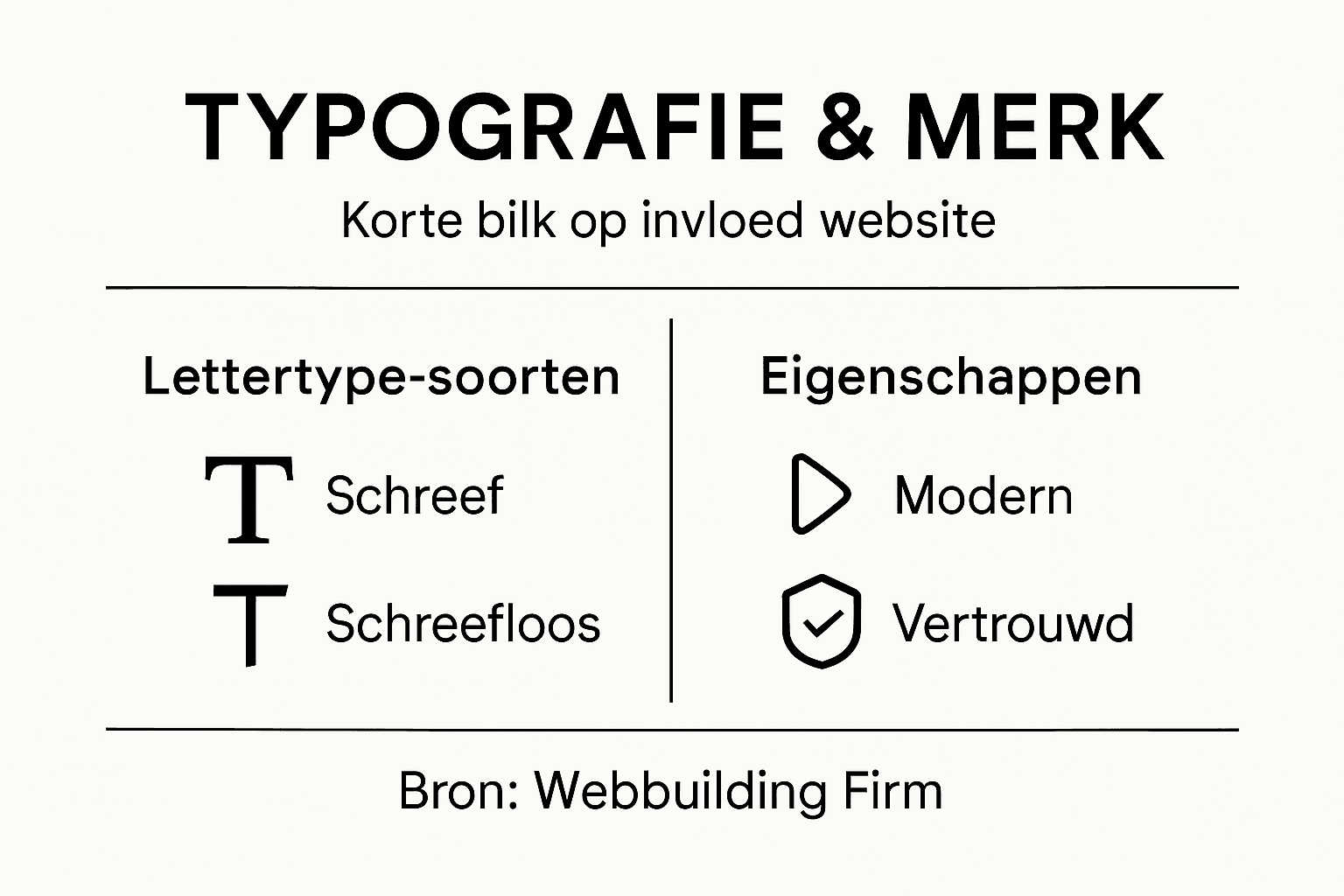 TYPOGRAFIE & MERK

Korte bilk op invloed website

Lettertype-soorten

T Schreef

T Schreefloos

Eigenschappen

Modern

Vertrouwd

Bron: Webbuilding Firm