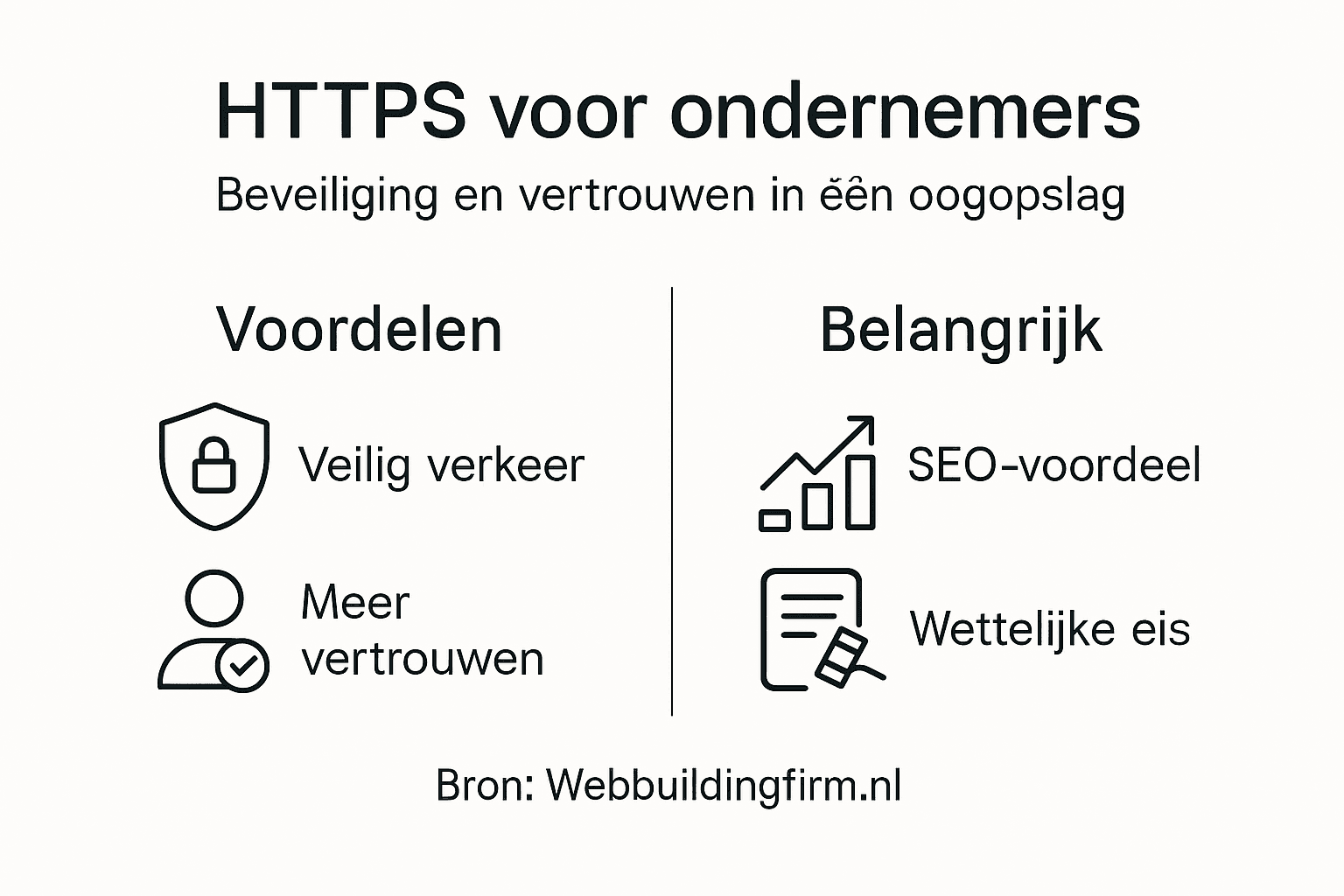 HTTPS voor ondernemers

Beveiliging en vertrouwen in één oogopslag

Voordelen

Veilig verkeer

Meer vertrouwen

Belangrijk

SEO-voordeel

Wettelijke eis

Bron: Webbuildingfirm.nl