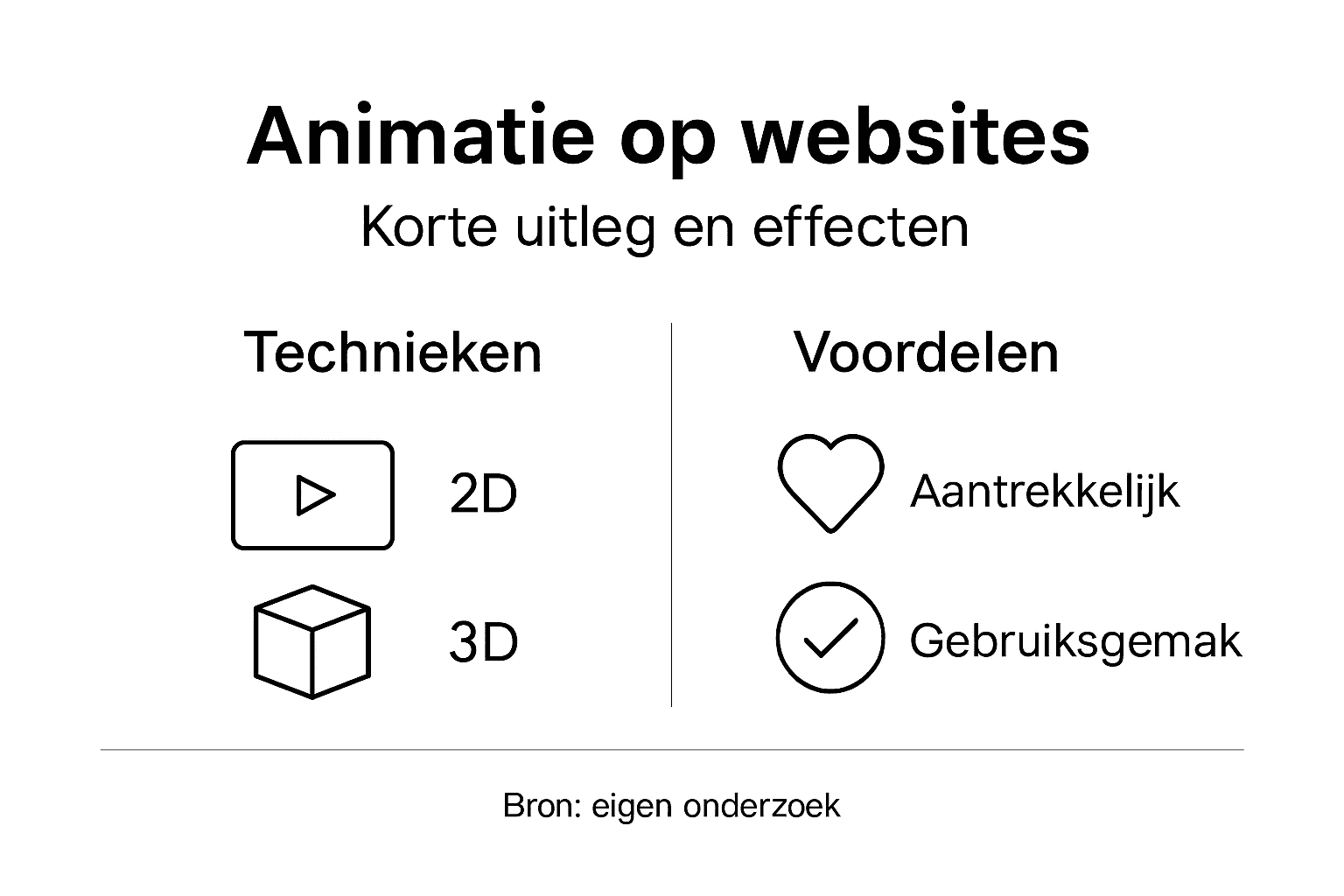 Animatie op websites

Korte uitleg en effecten

Technieken

2D

3D

Voordelen

Aantrekkelijk

Gebruiksgemak

Bron: eigen onderzoek