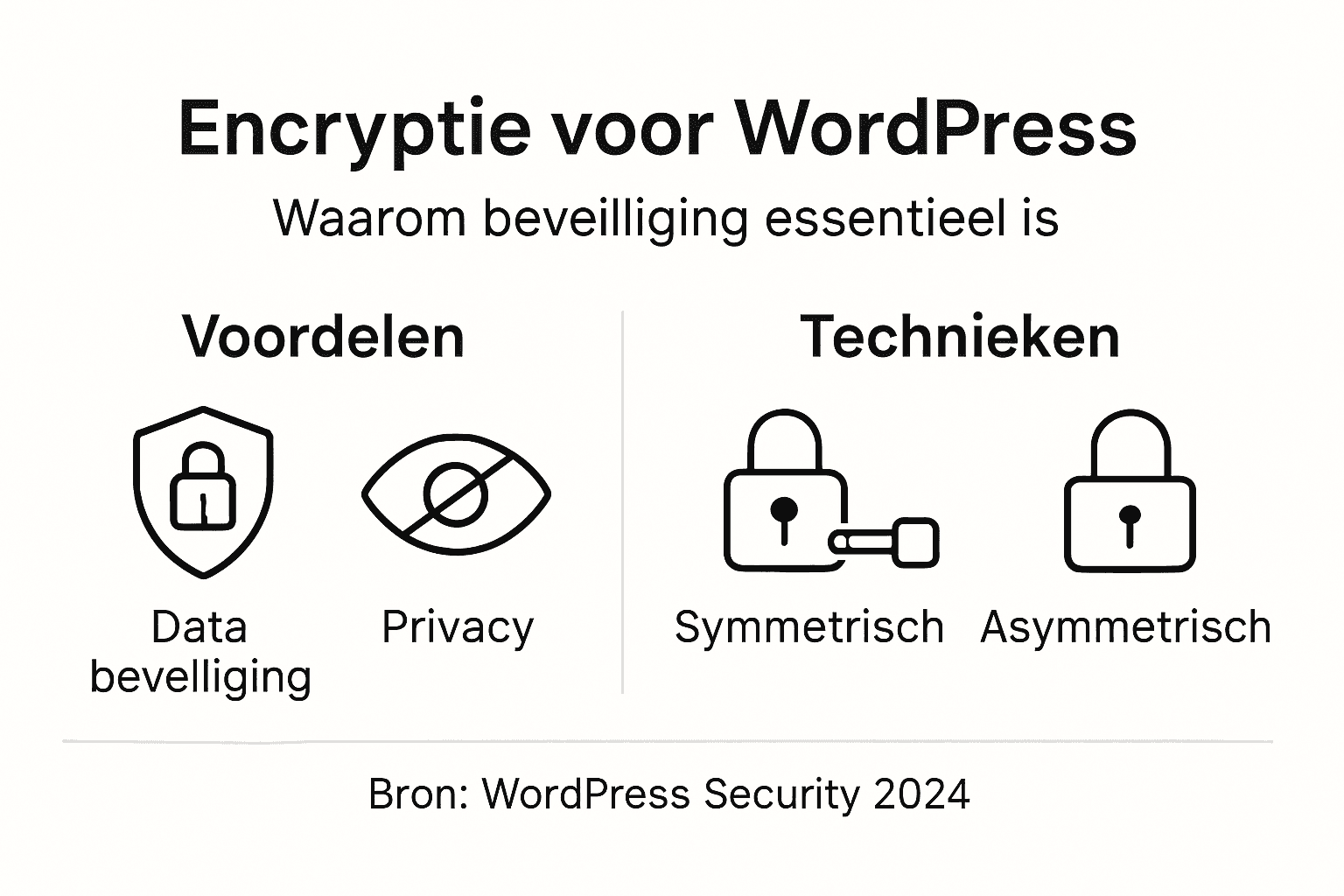 Encryptie voor WordPress

Waarom beveilliging essentieel is

Voordelen

Data bevelliging

Privacy

Technieken

Symmetrisch

Asymmetrisch

Bron: WordPress Security 2024