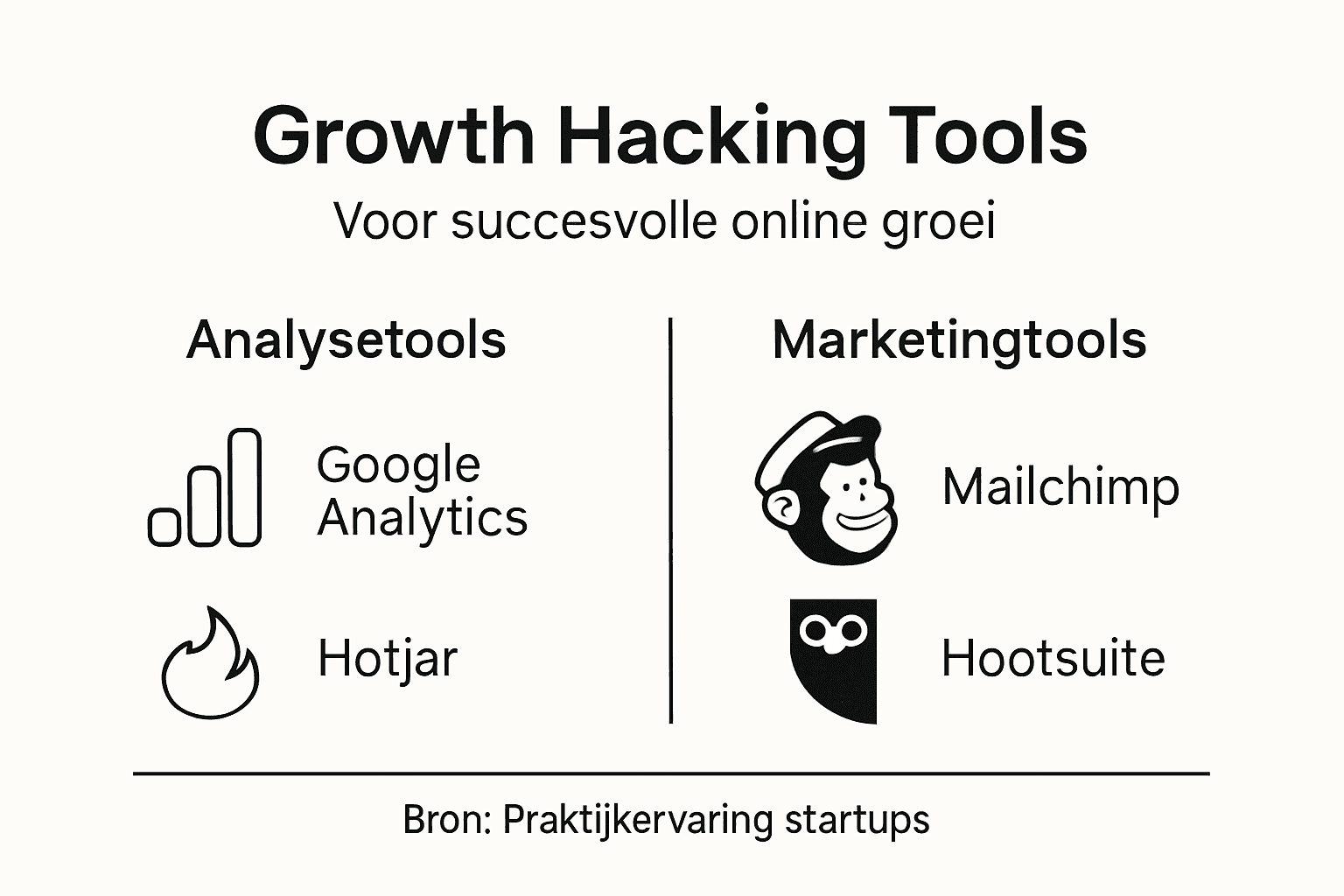 Growth Hacking Tools

Voor succesvolle online groei

Analysetools

Google Analytics

Hotjar

Marketingtools

Mailchimp

Hootsuite

Bron: Praktijkervaring startups