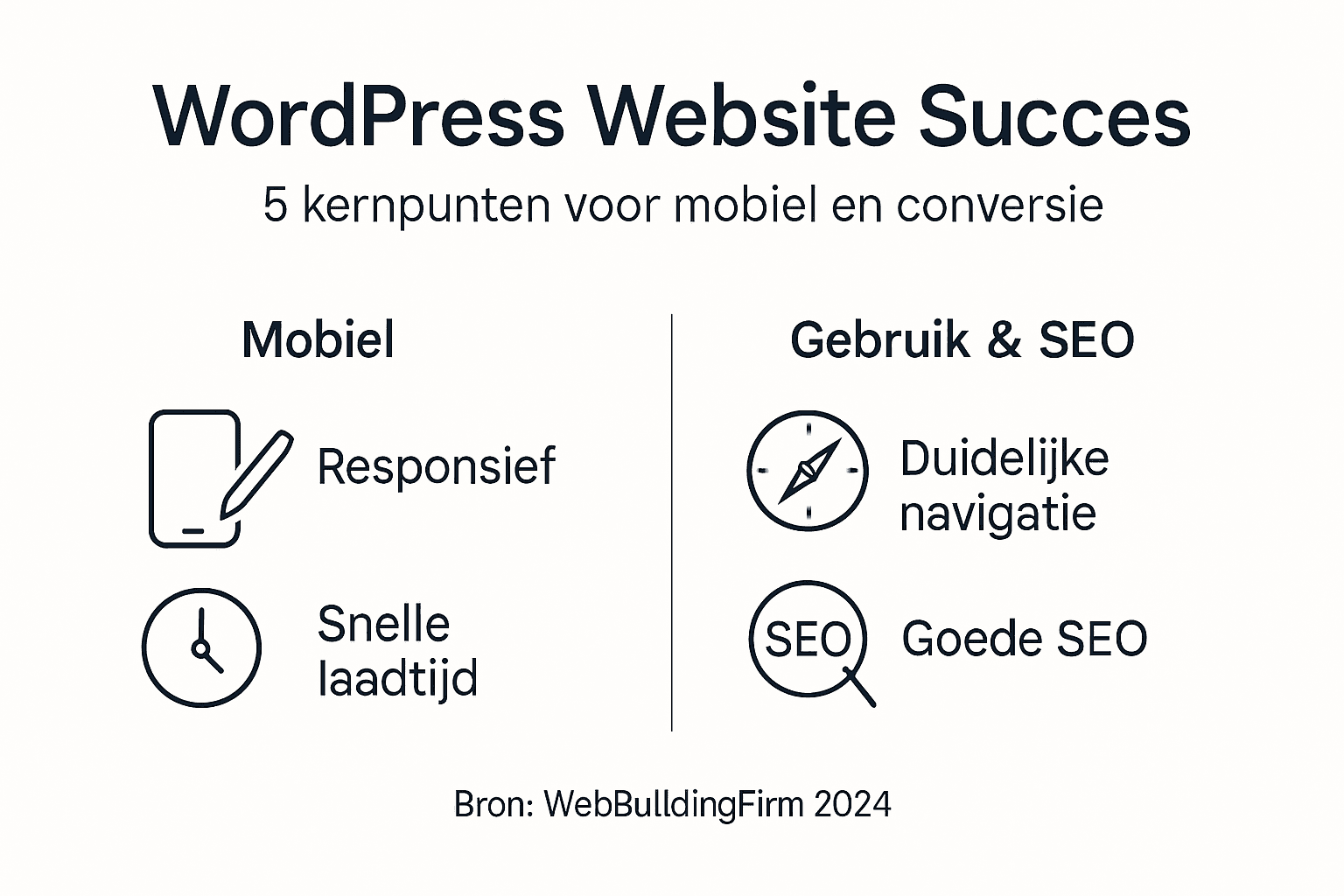 WordPress Website Succes

5 kernpunten voor mobiel en conversie

Mobiel

Responsief

Snelle laadtijd

Gebruik & SEO

Duidelijke navigatie

SEO

Goede SEO

Bron: WebBulldingFirm 2024